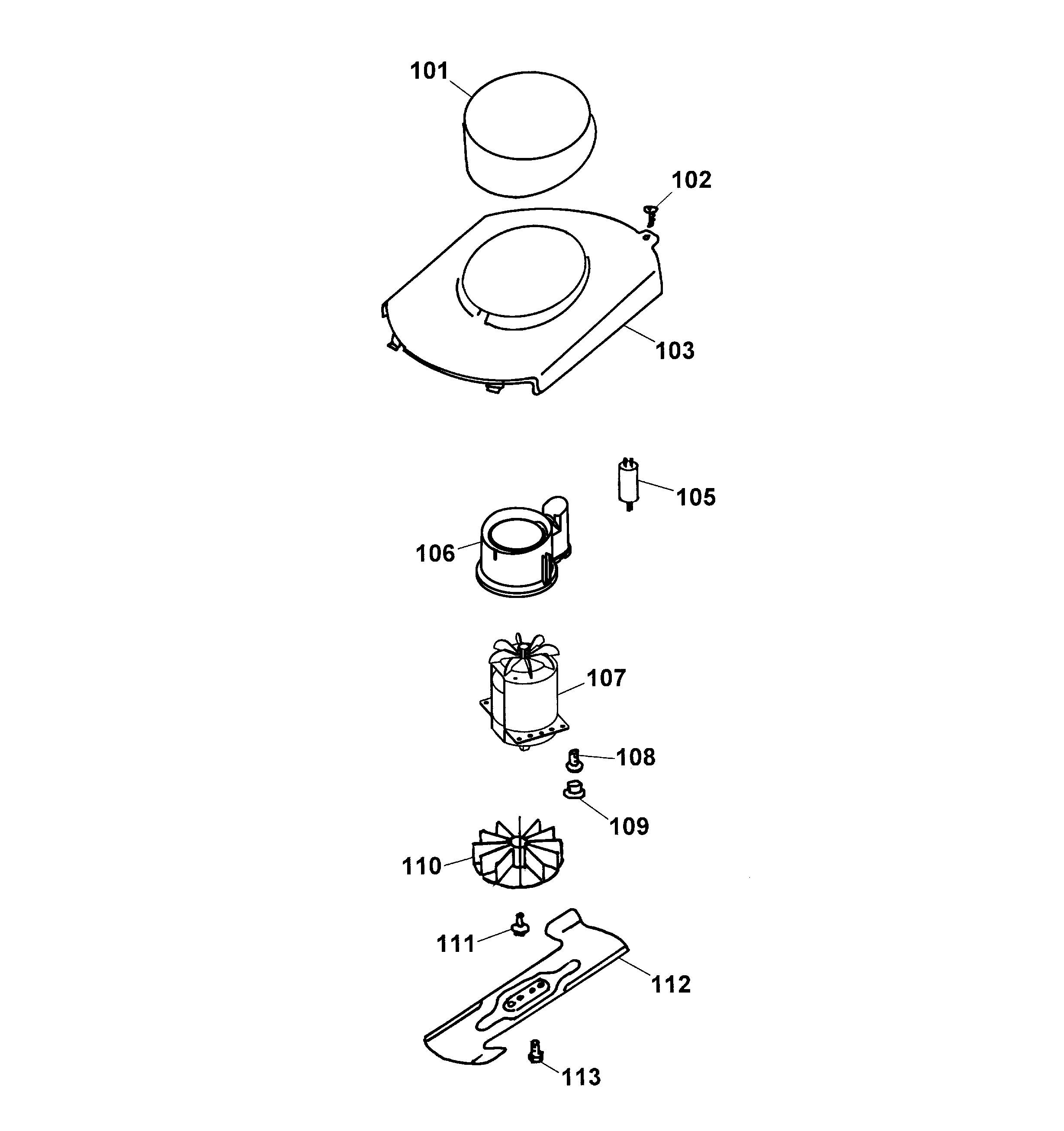 101
102
103
105
106
107
108
109
110
111
112
113