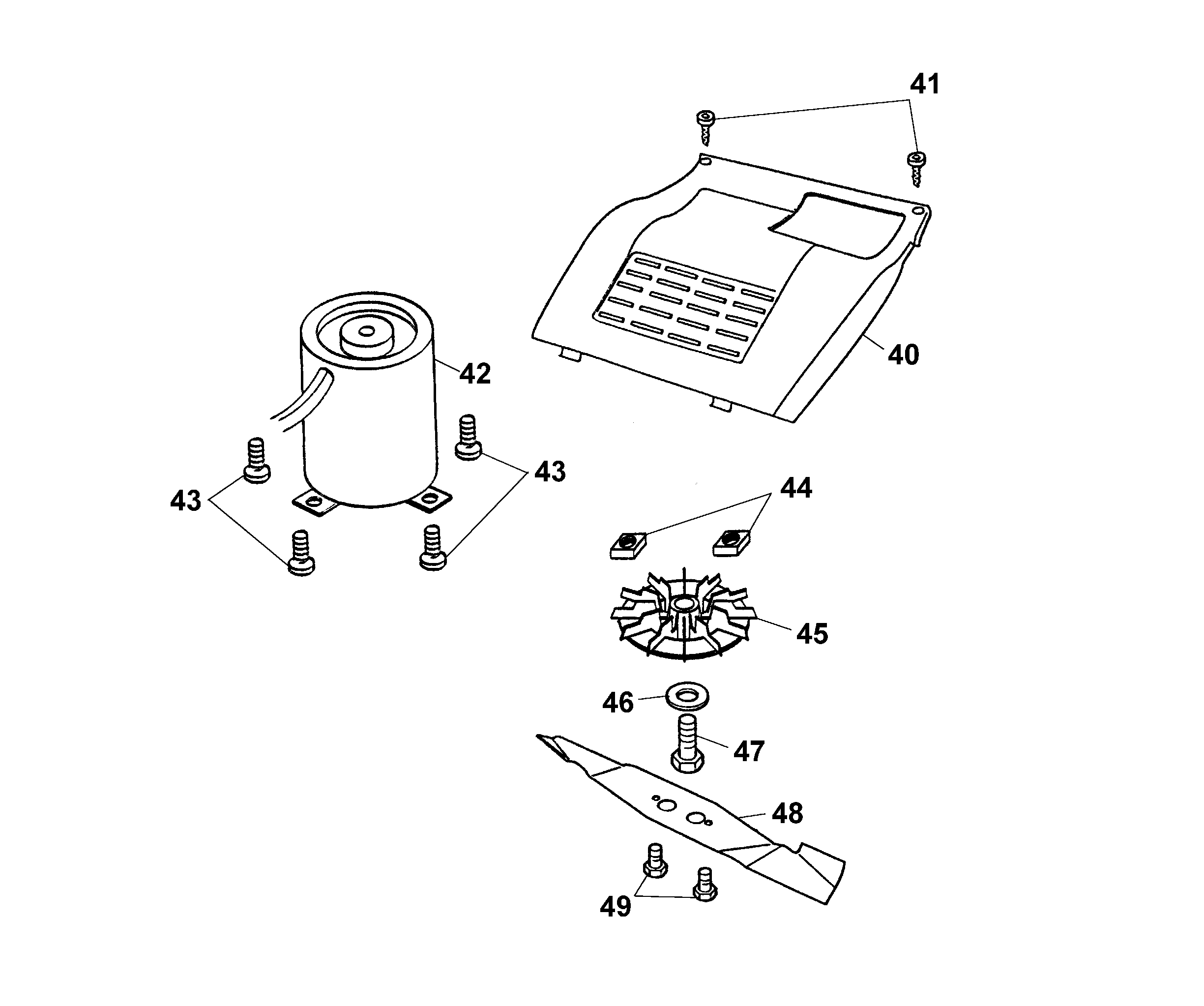 41
40
42
43
43
44
45
46
47
48
49