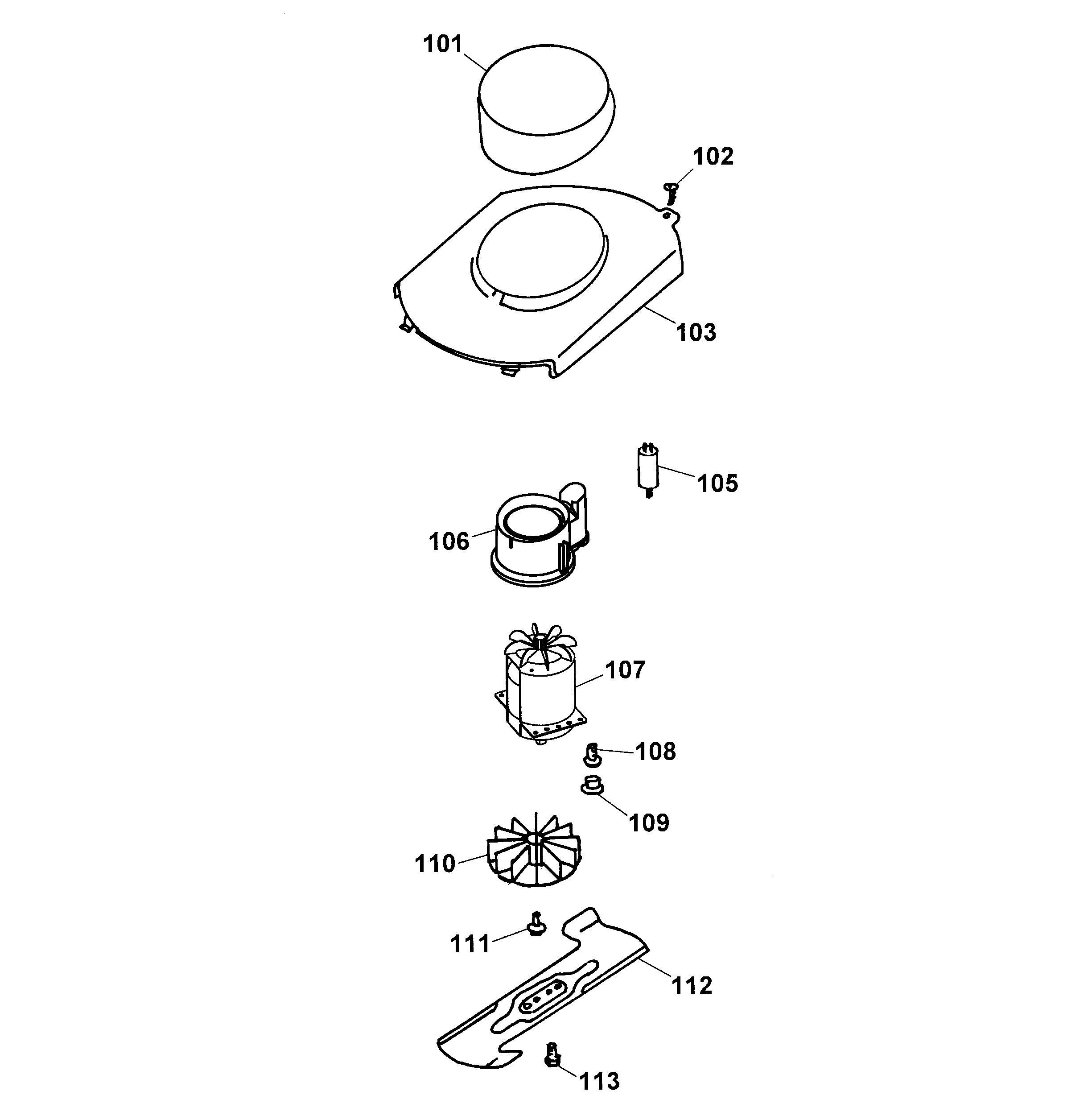 101

102

103

105

106

107

108

109

110

111

112

113