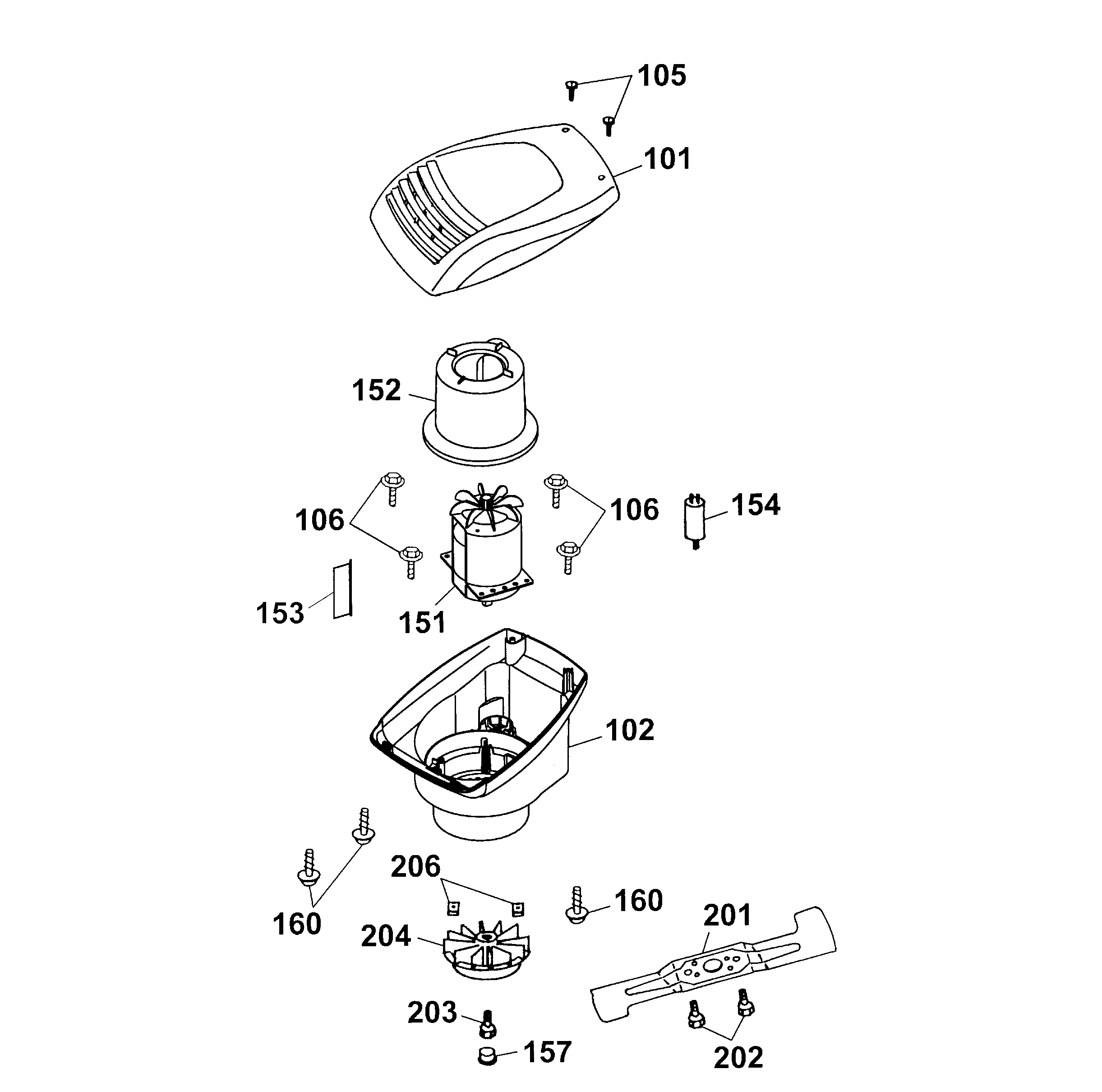 105
101
152
106
106
154
153
151
102
206
160
160
201
204
203
157
202