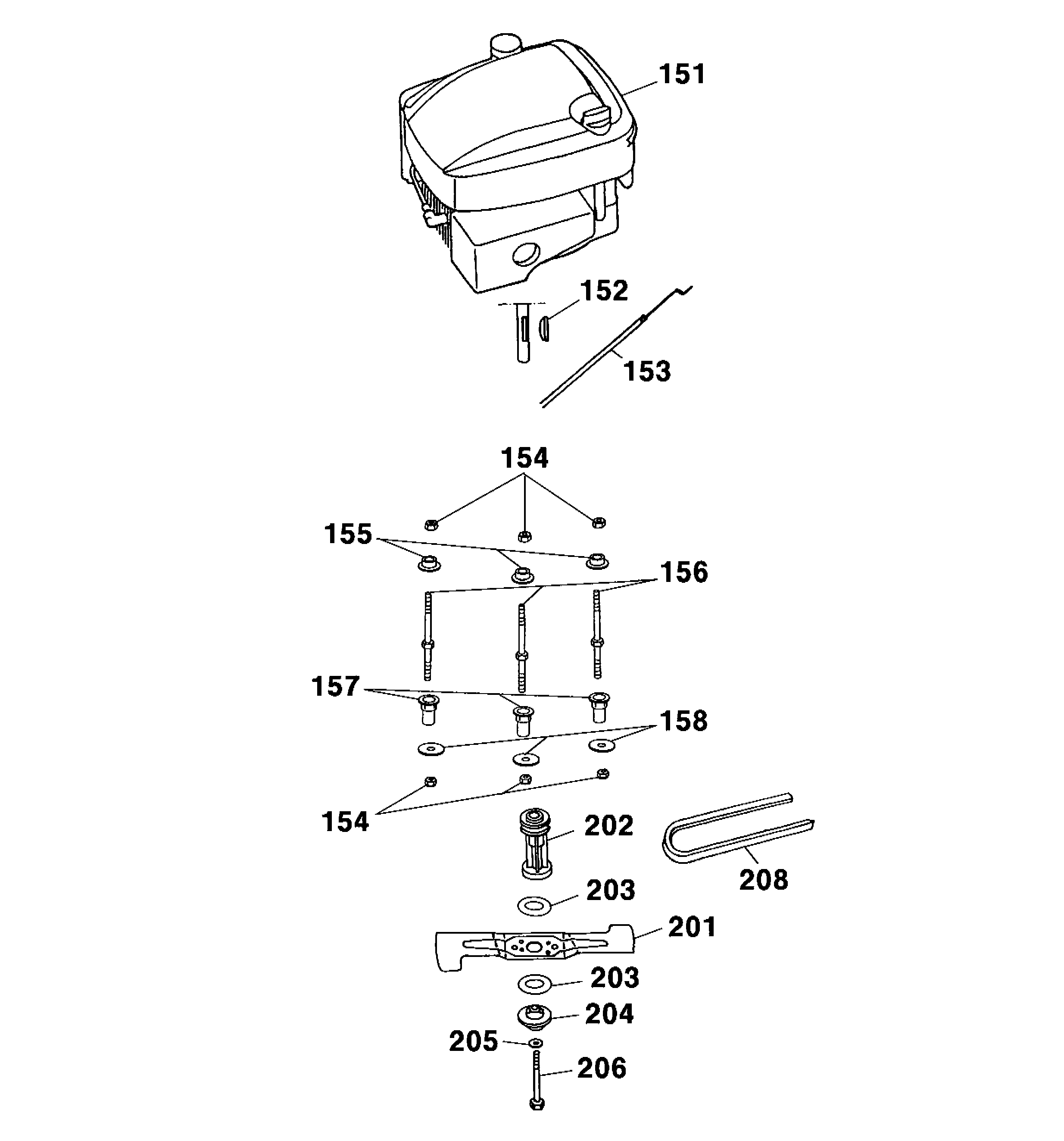 151
152
153
154
155
156
157
158
154
202
208
203
201
203
204
205
206