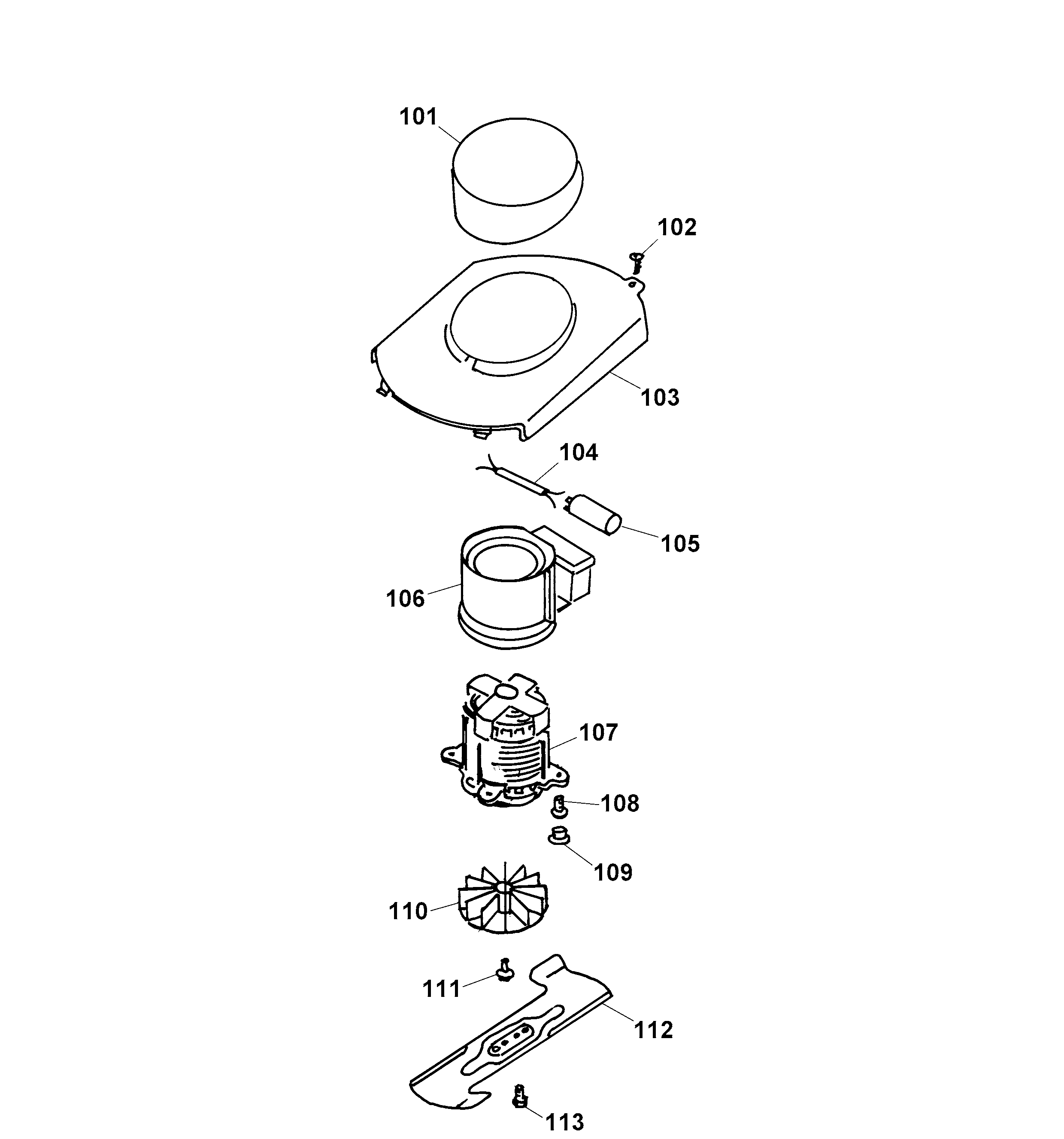 101
102
103
104
105
106
107
108
109
110
111
112
113