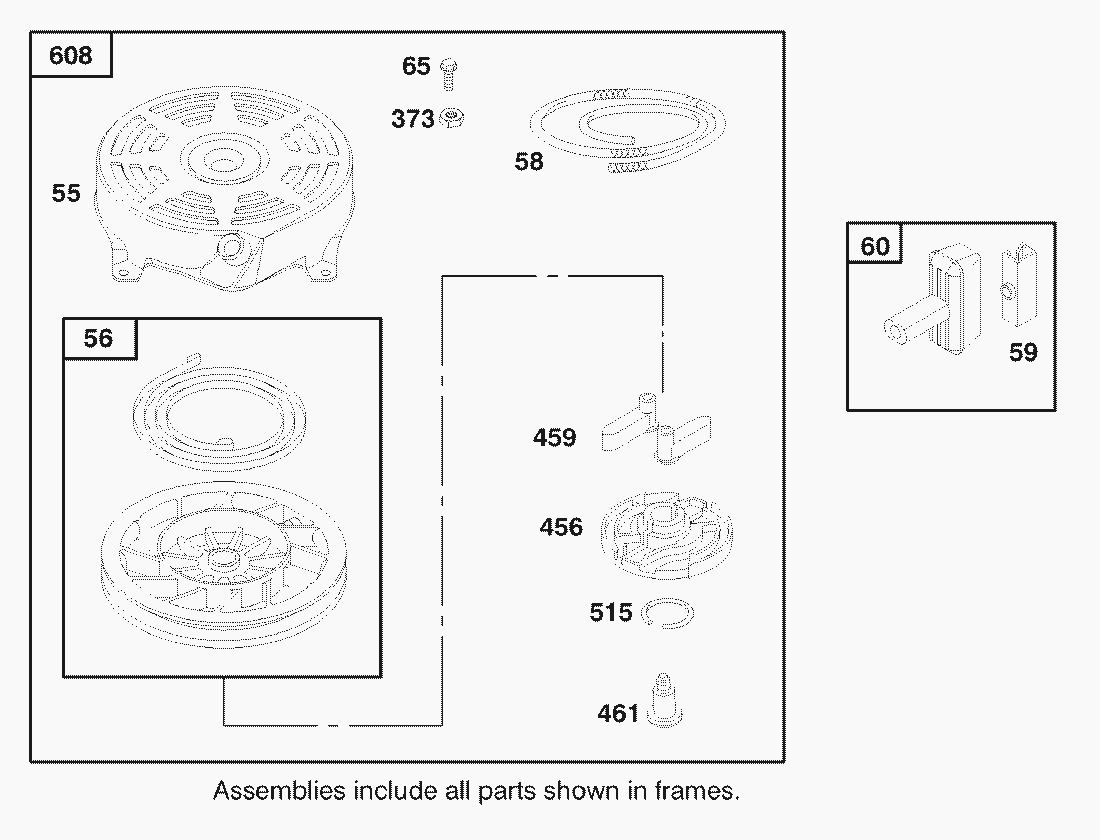 608

65

373

58

55

56

459

456

515

461

60

59

Assemblies include all parts shown in frames.