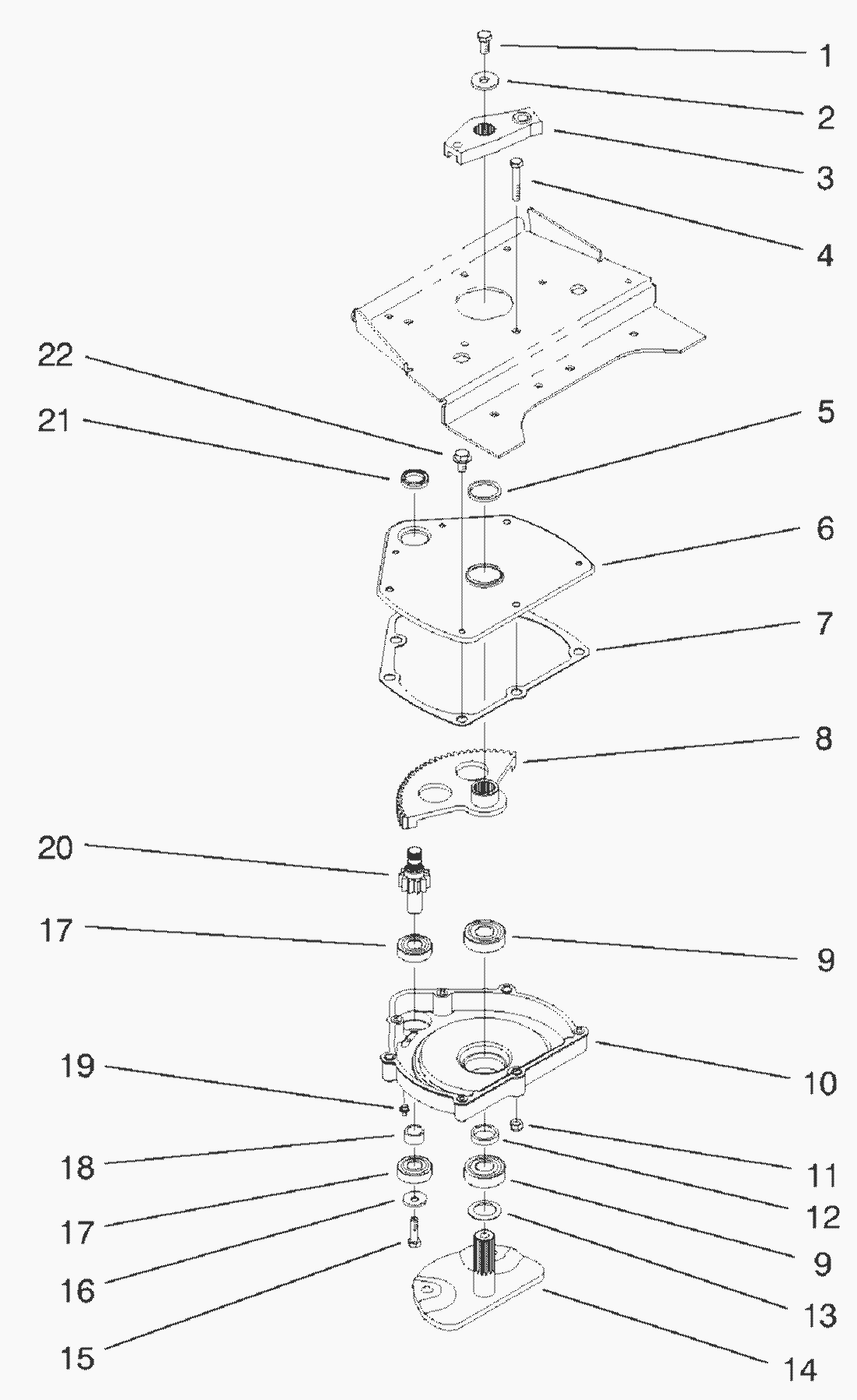 1
2
3
4
22
21
5
6
7
8
20
17
9
10
19
18
17
16
15
11
12
9
13
14