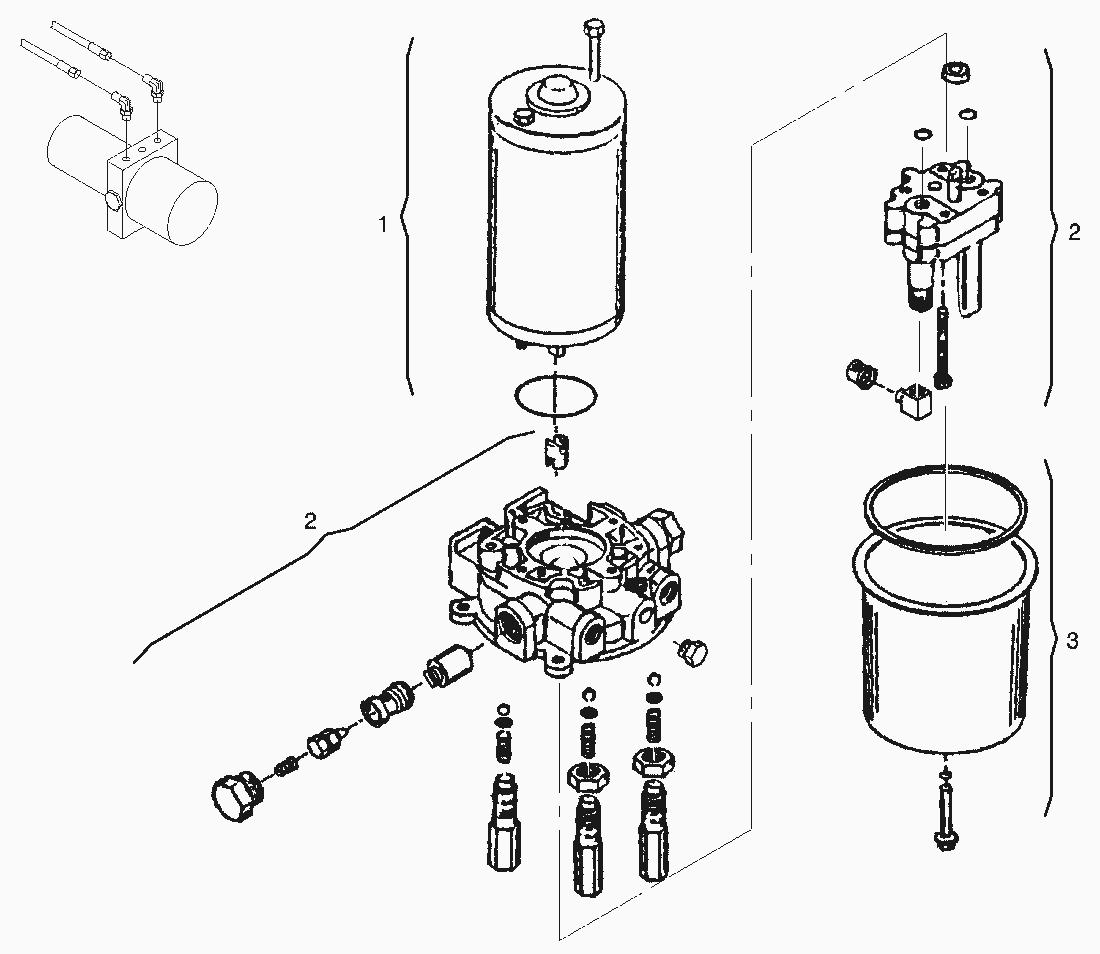 1
2
2
3