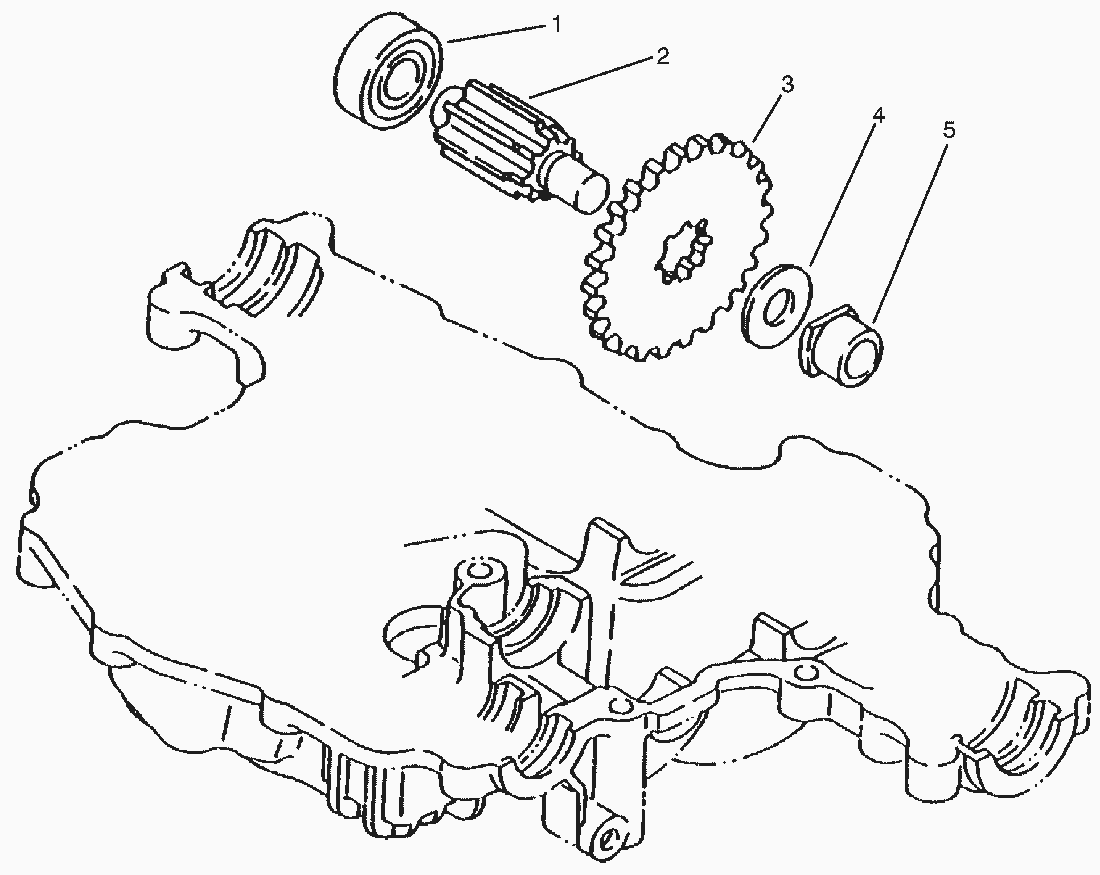 1
2
3
4
5