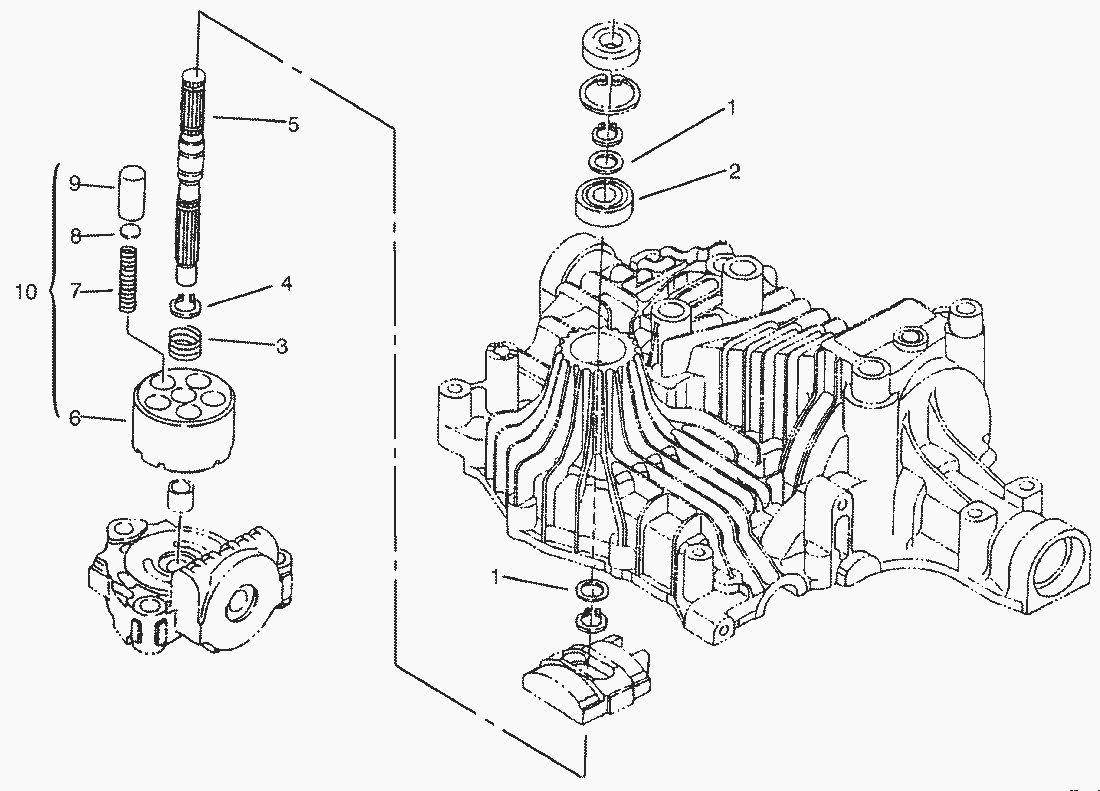 5
9
8
10
7
4
3
6
1
2
1