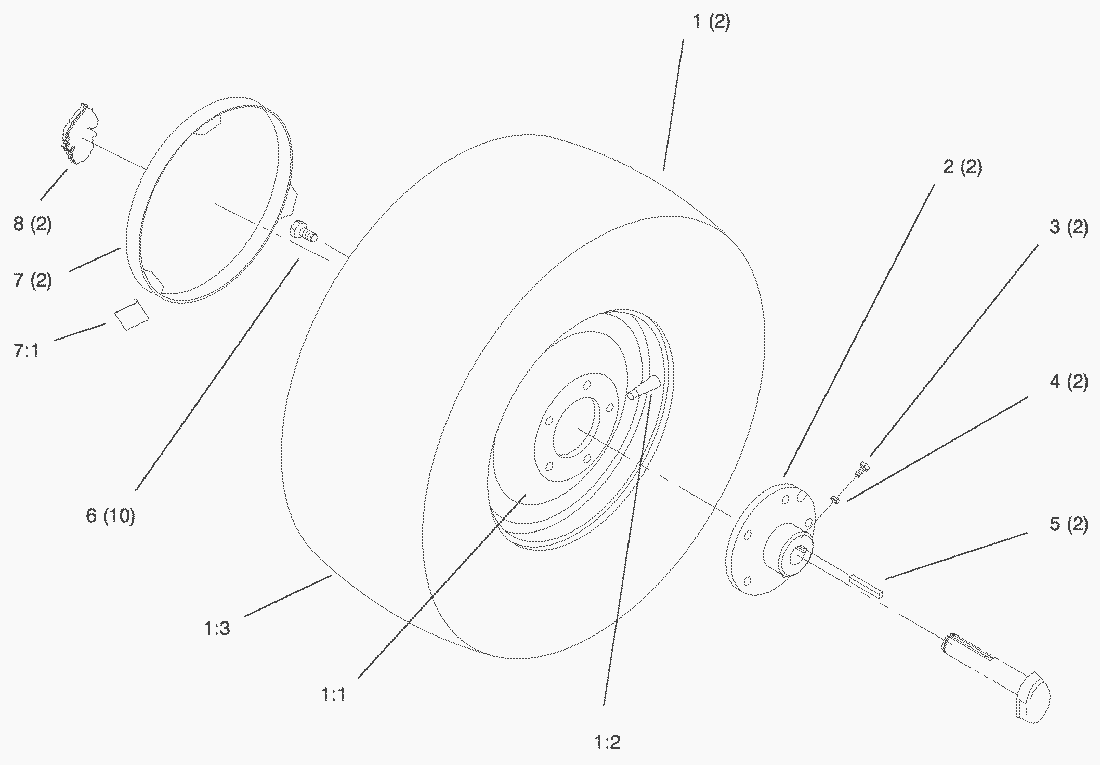 1 (2)

2 (2)

3 (2)

4 (2)

5 (2)

8 (2)

7 (2)

7:1

6 (10)

1:3

1:1

1:2