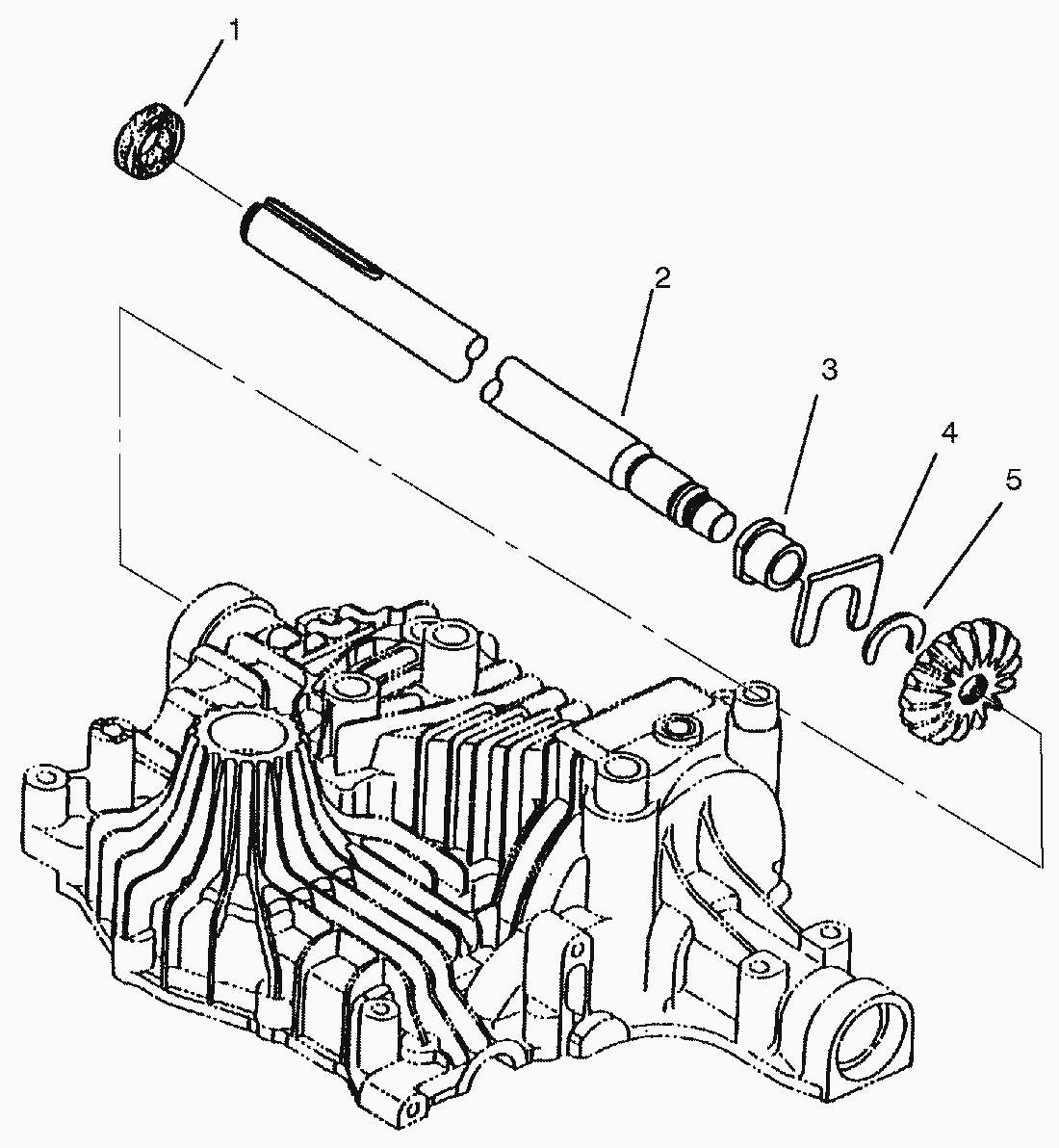 1
2
3
4
5