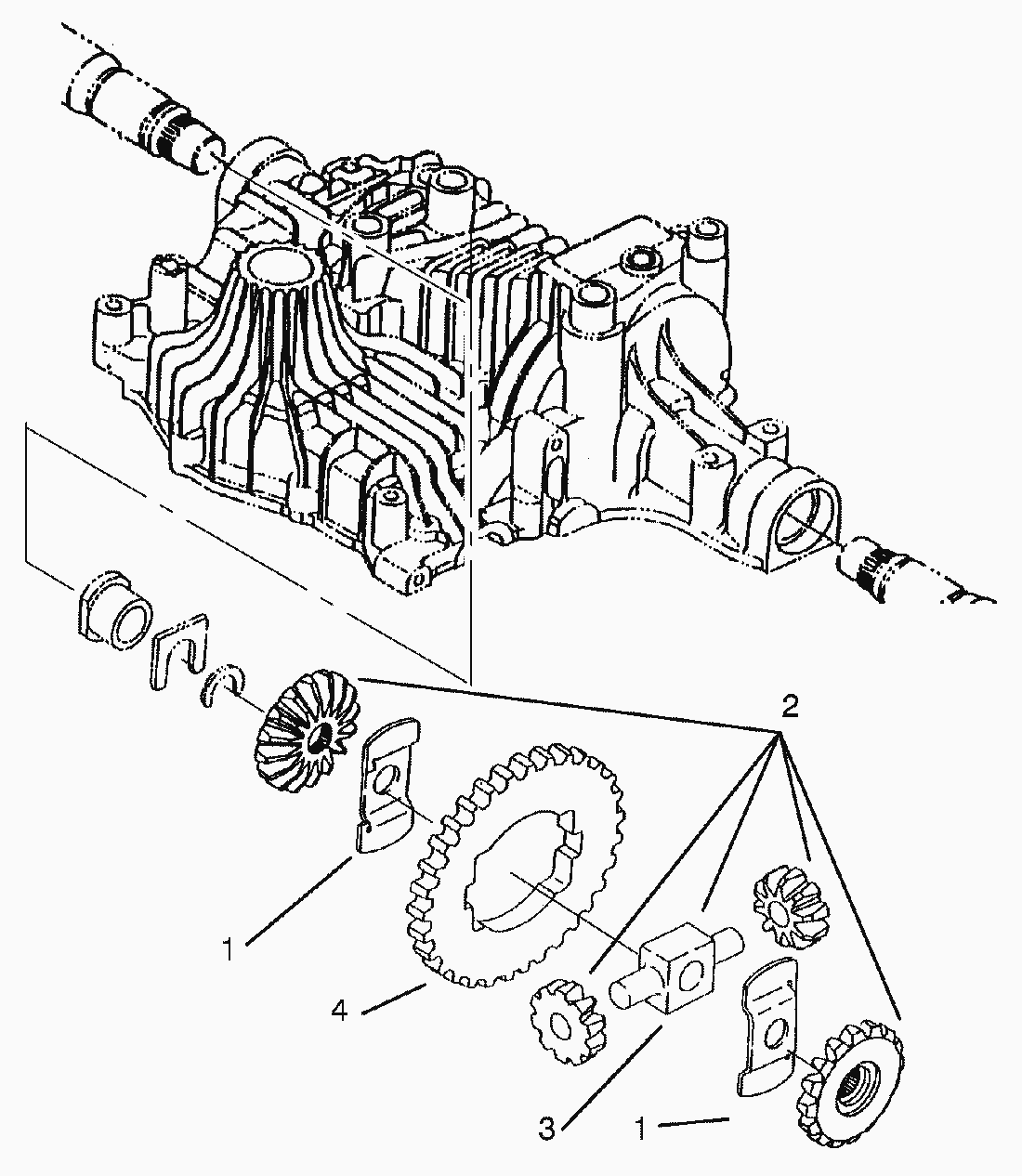 2
1
4
3
1