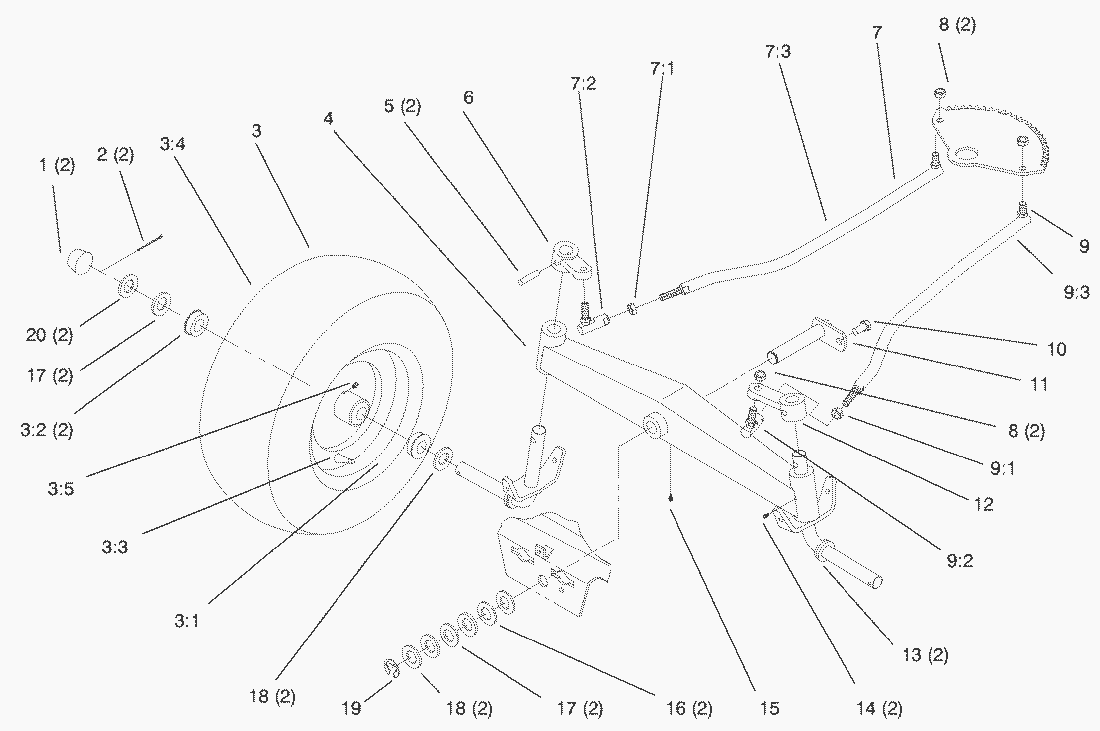 1 (2)
2 (2)
3:4
3
4
5 (2)
6
7:2
7:1
7:3
7
8 (2)
9
9:3
10
11
8 (2)
9:1
12
9:2
13 (2)
14 (2)
15
16 (2)
17 (2)
18 (2)
19
18 (2)
3:1
3:3
3:5
3:2 (2)
17 (2)
20 (2)