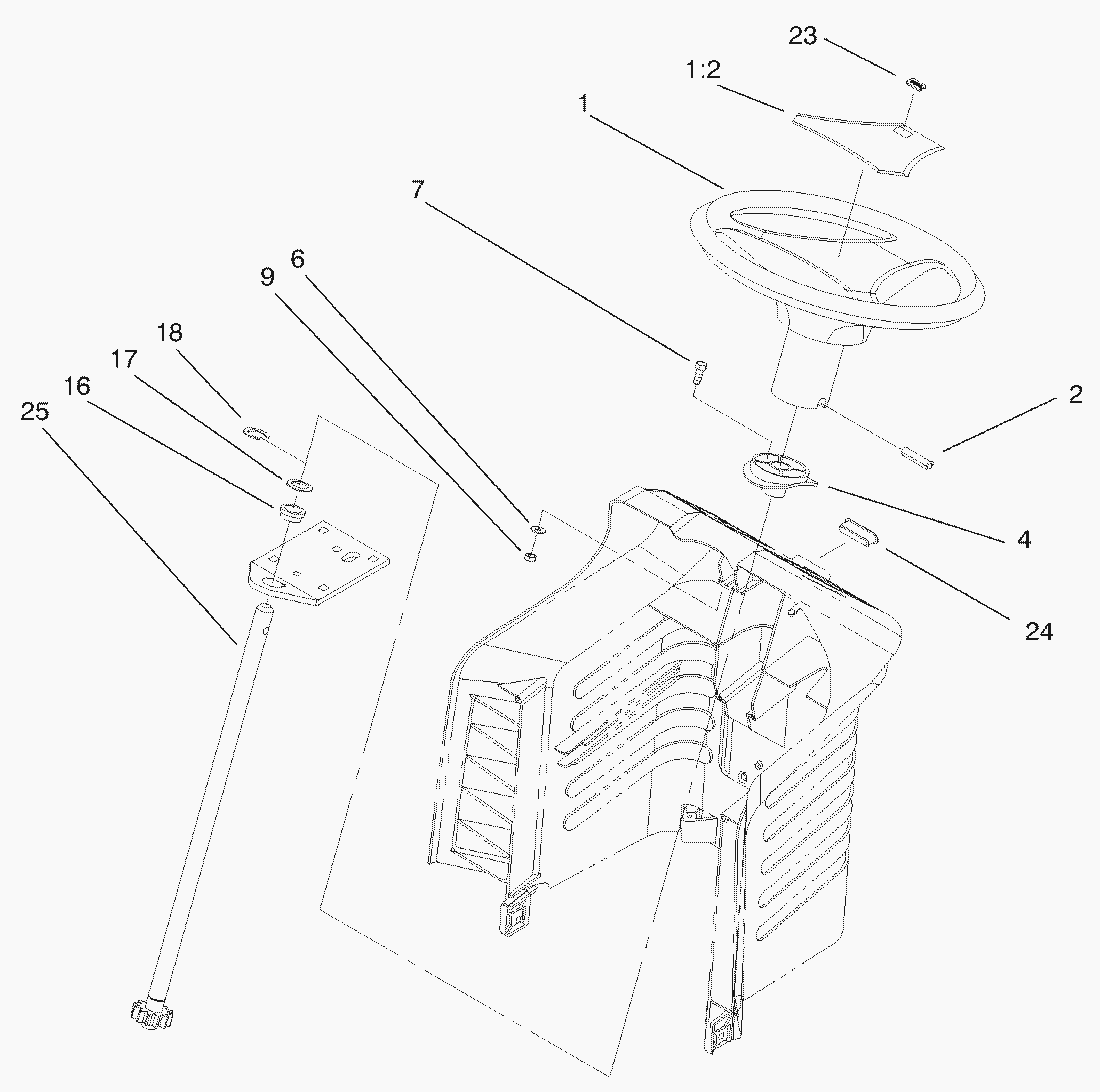 23
1:2
1
7
6
9
18
17
16
25
2
4
24