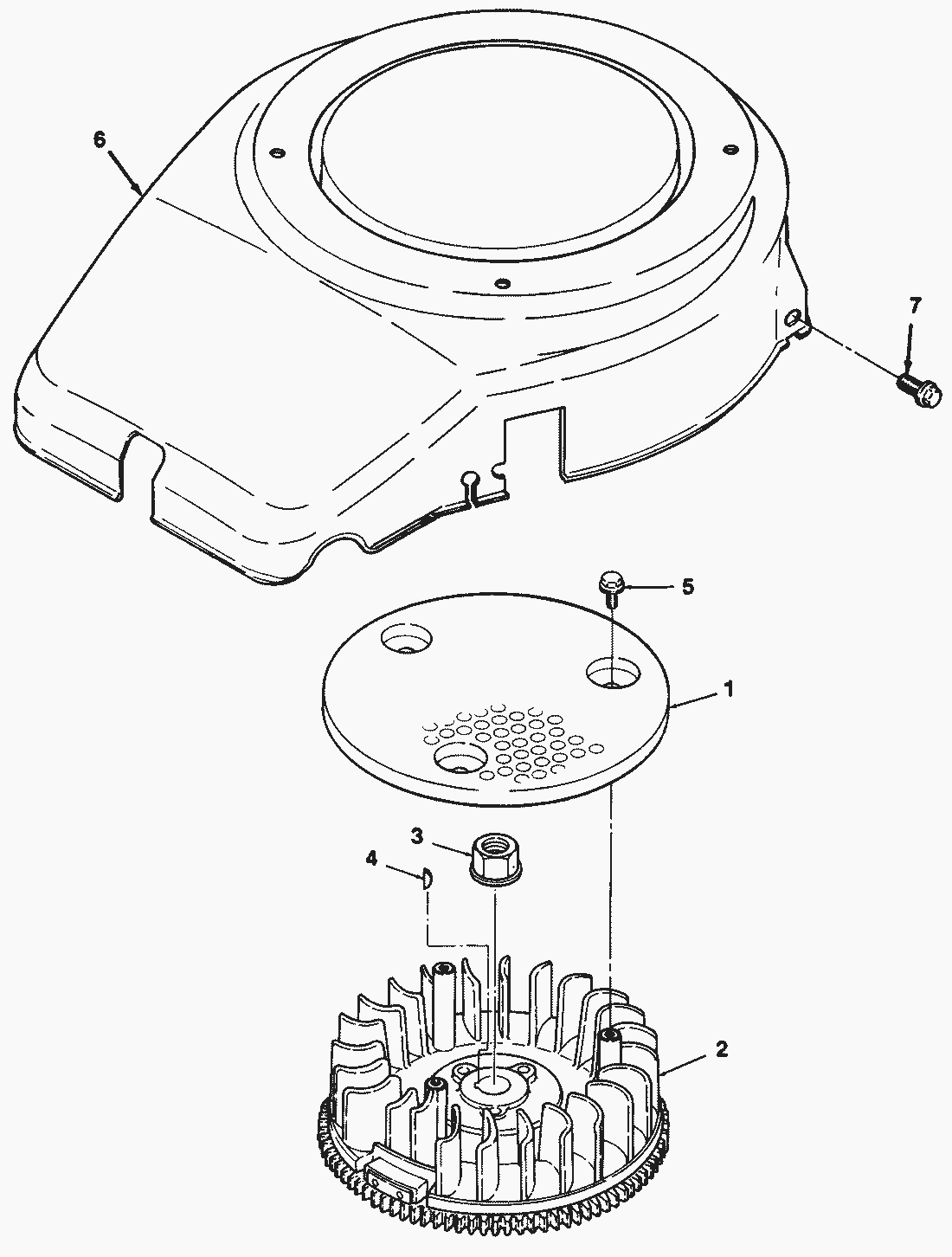 6
7
5
1
3
4
2