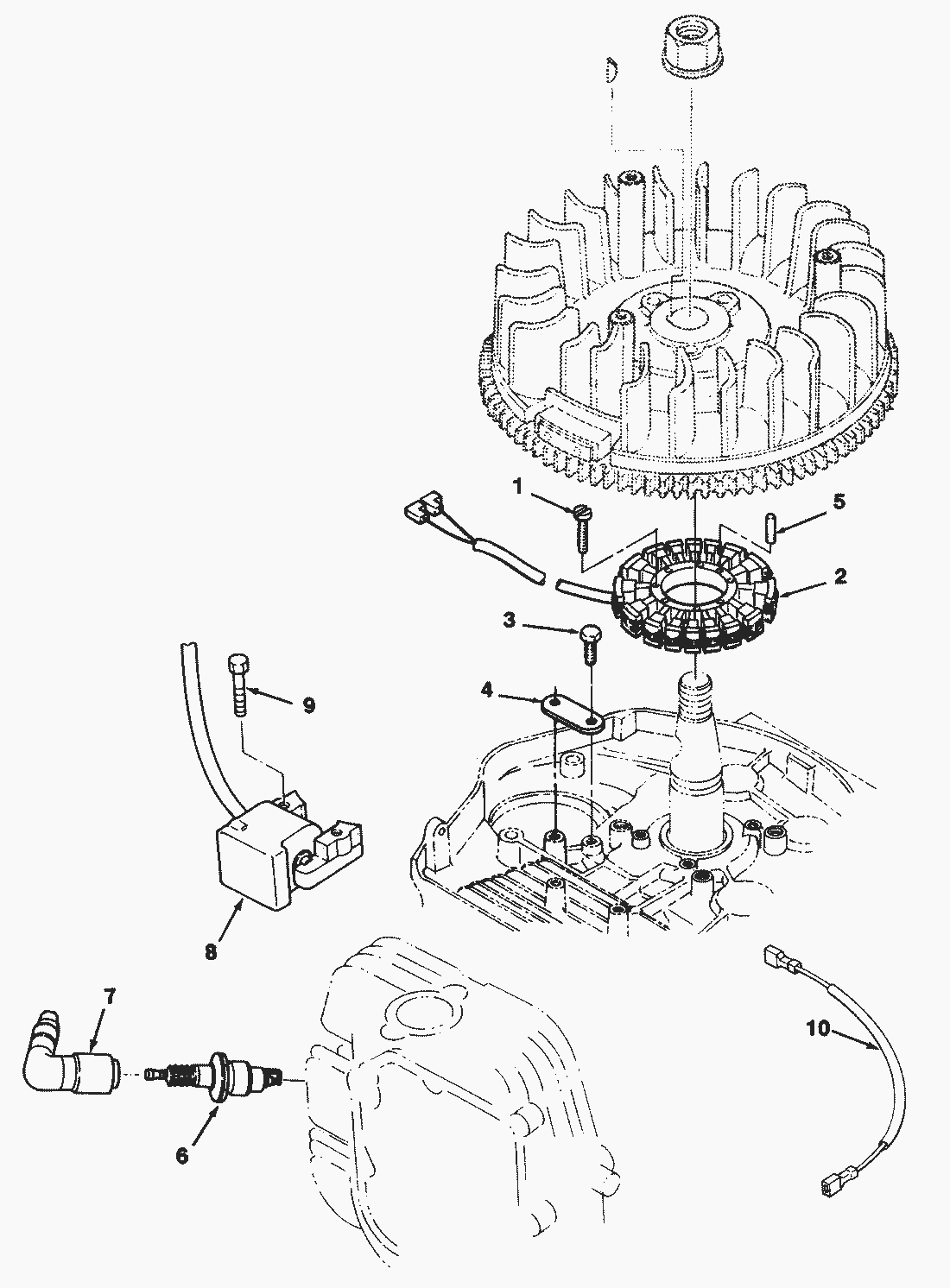 1
5
2
3
4
9
8
7
6
10