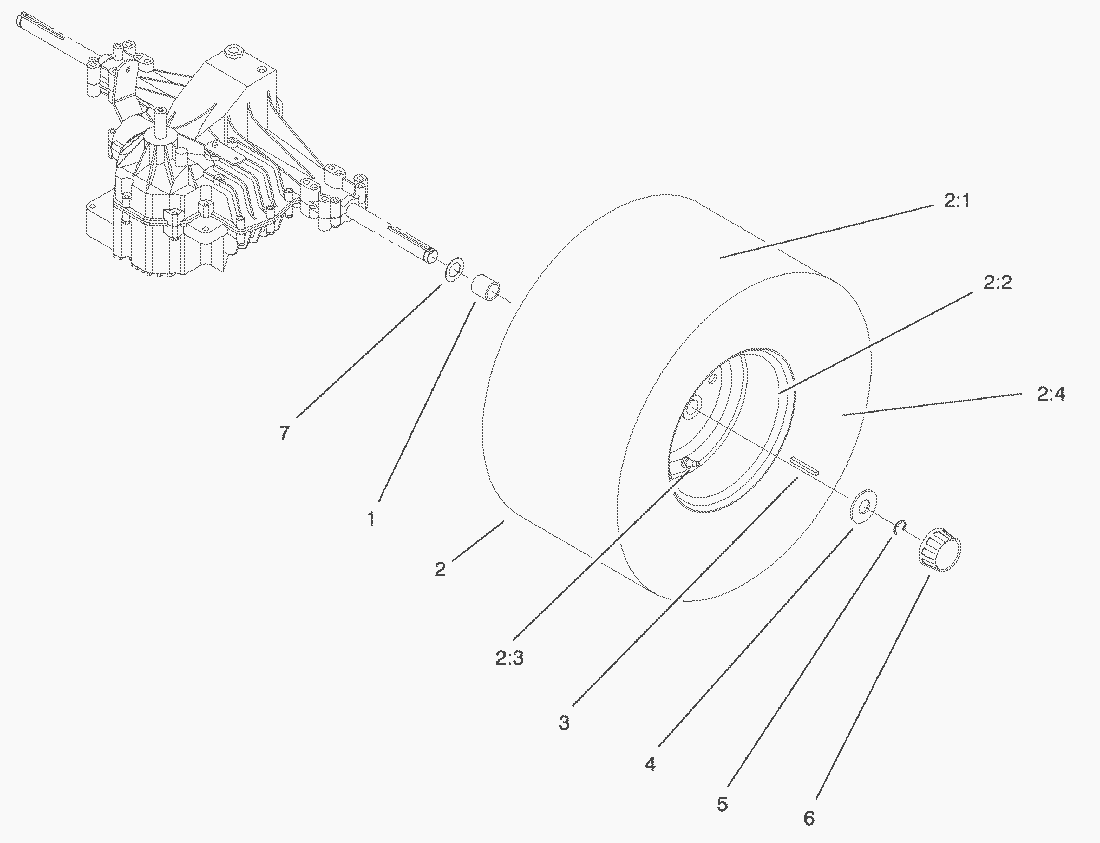 2:1
2:2
2:4
7
1
2
2:3
3
4
5
6