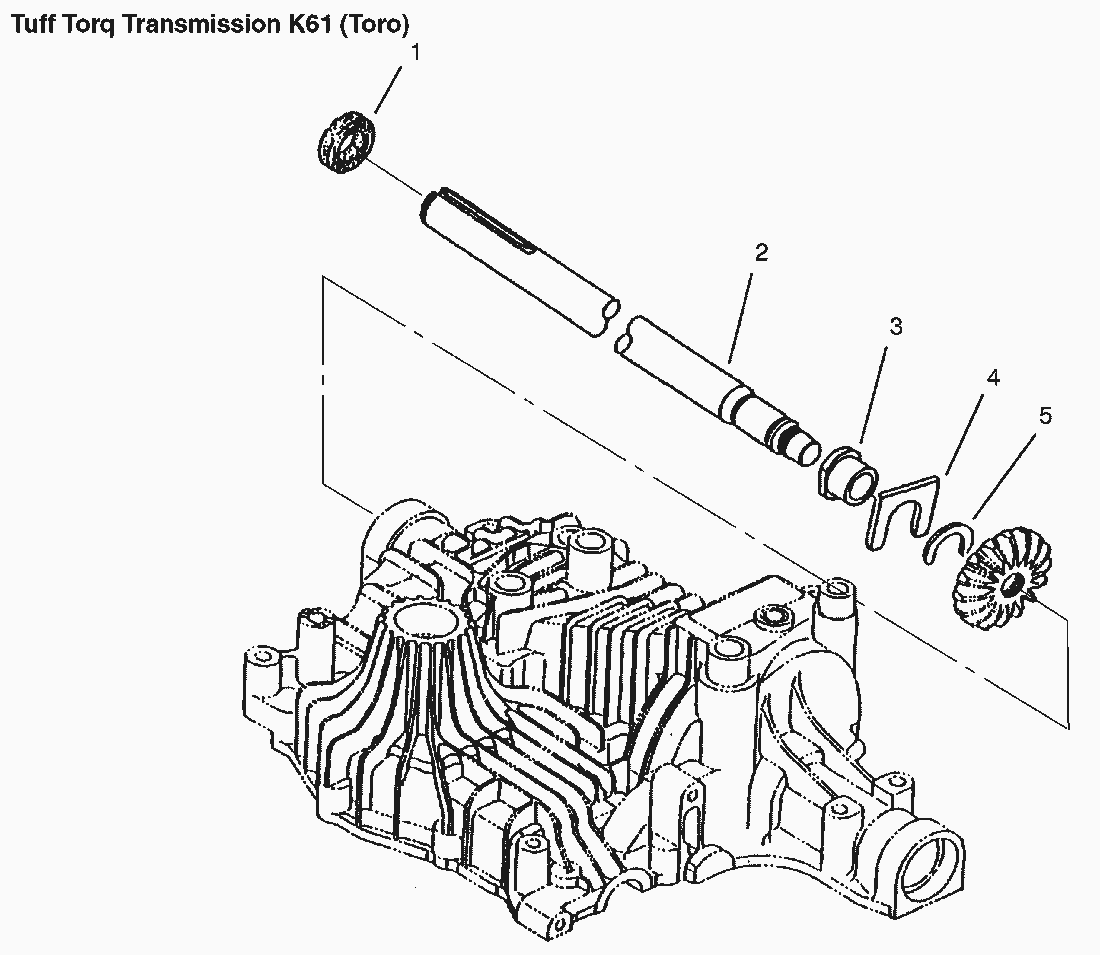 Tuff Torq Transmission K61 (Toro)

1

2

3

4

5