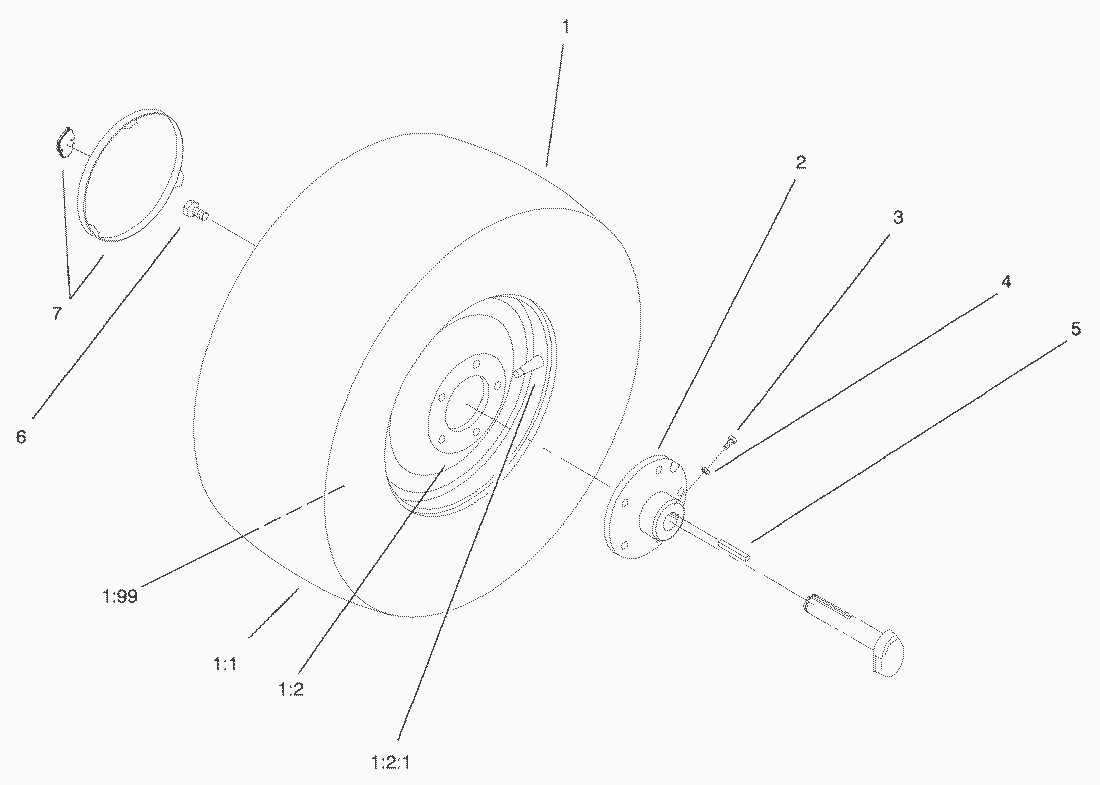 1
2
3
4
5
7
6
1:99
1:1
1:2
1:2:1