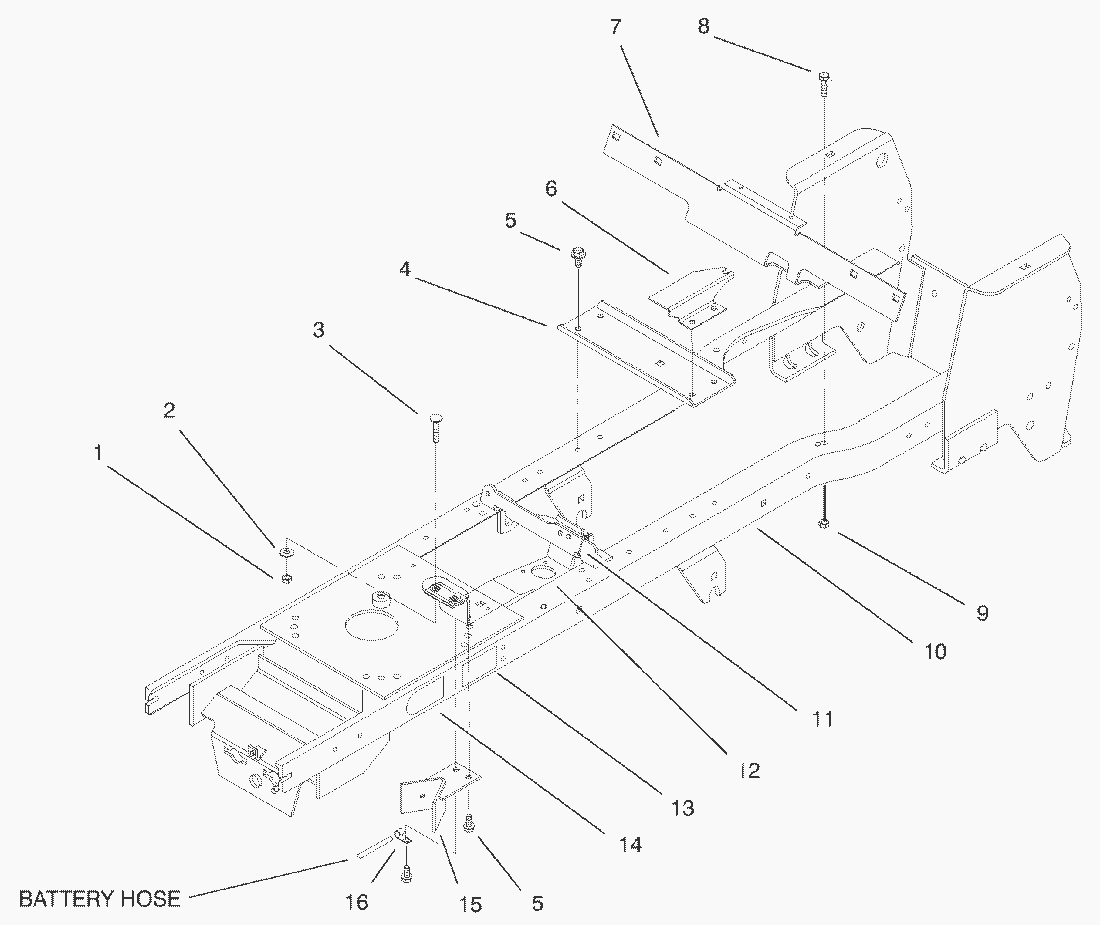 7
8
6
5
4
3
2
1
9
10
11
12
13
14
BATTERY HOSE
16
15
5