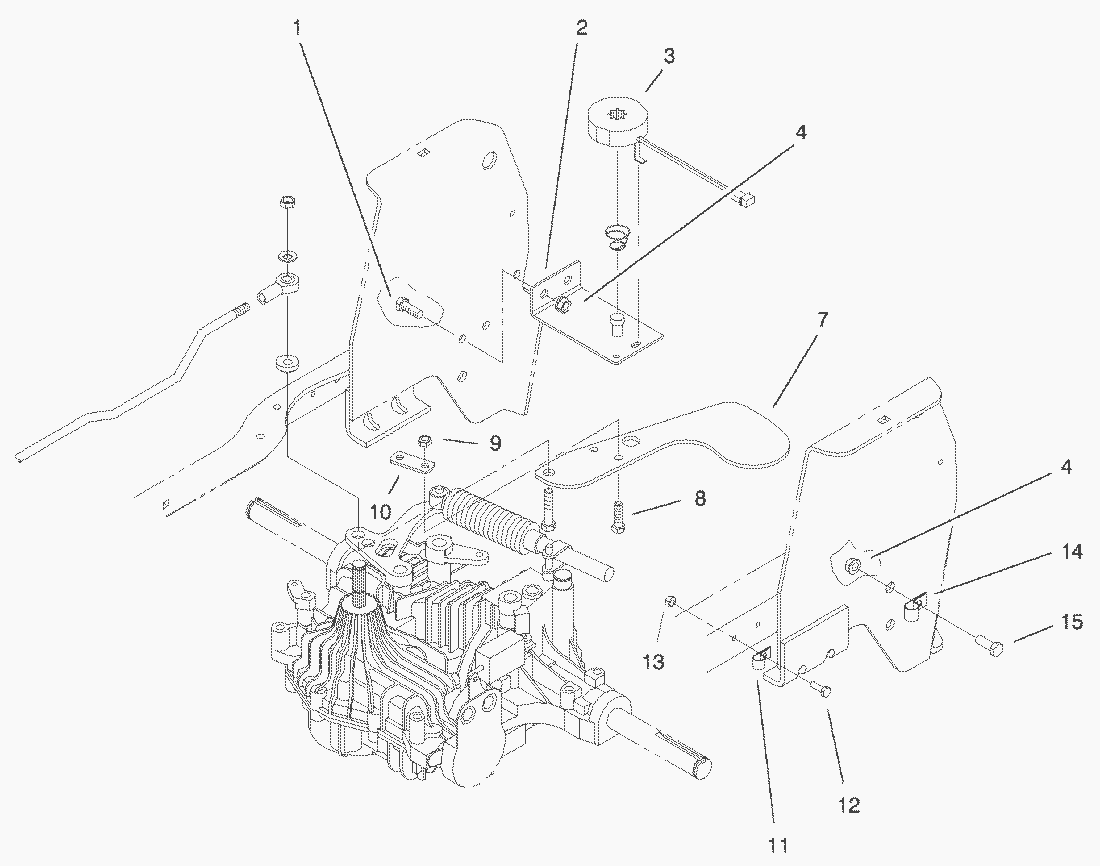 1
2
3
4
7
9
10
8
4
14
15
13
12
11