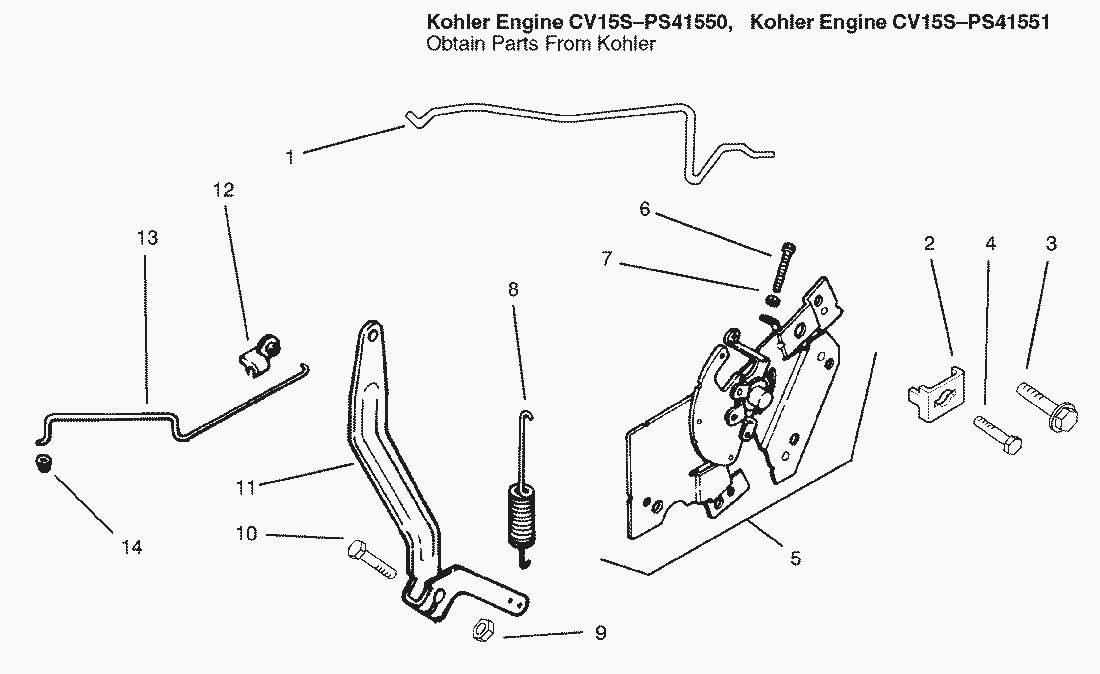 Kohler Engine CV15S–PS41550, Kohler Engine CV15S–PS41551
Obtain Parts From Kohler

1
12
13
6
7
8
2
4
3
11
10
14
5
9