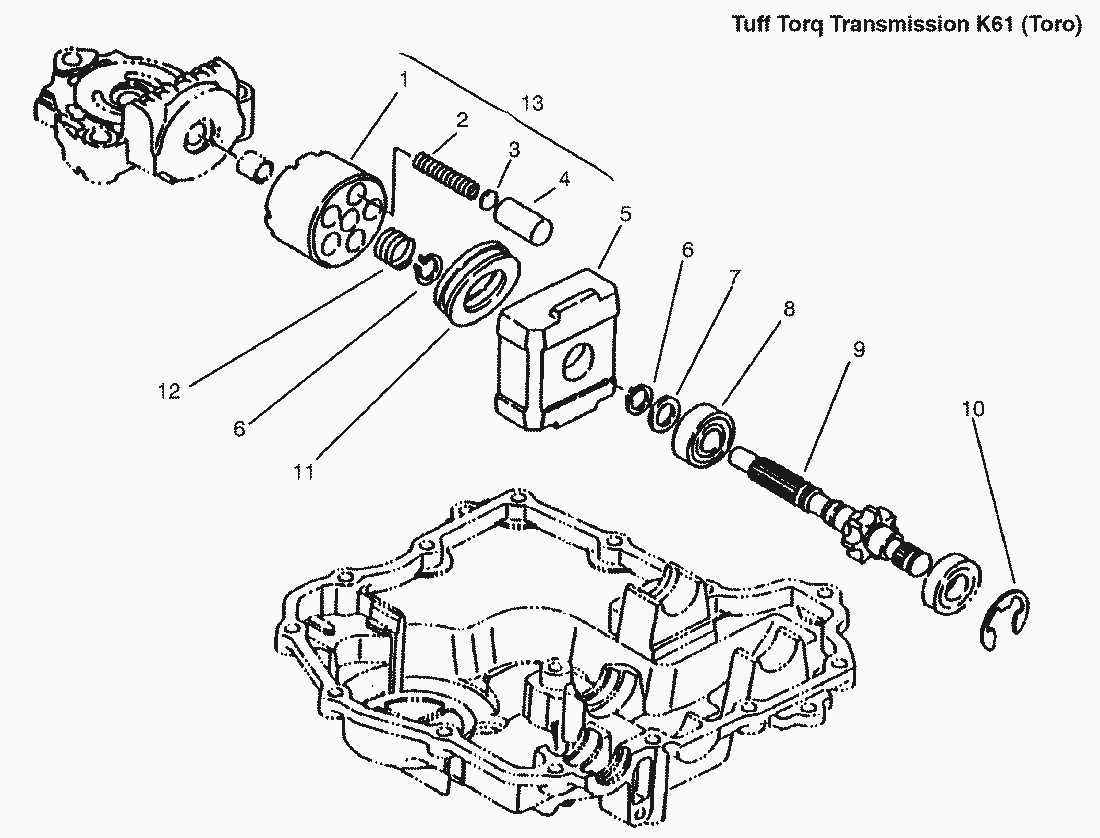 Tuff Torq Transmission K61 (Toro)

1
13
2
3
4
5
6
7
8
9
10
12
6
11