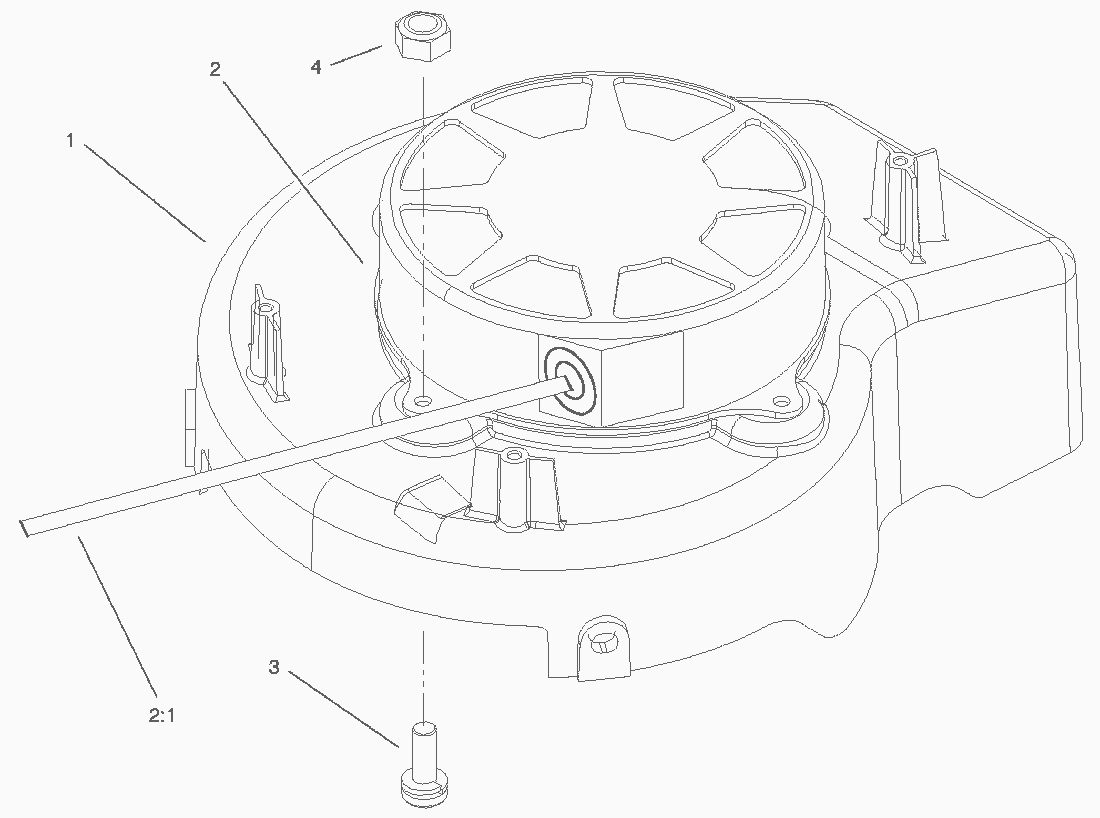 4
2
1
2:1
3