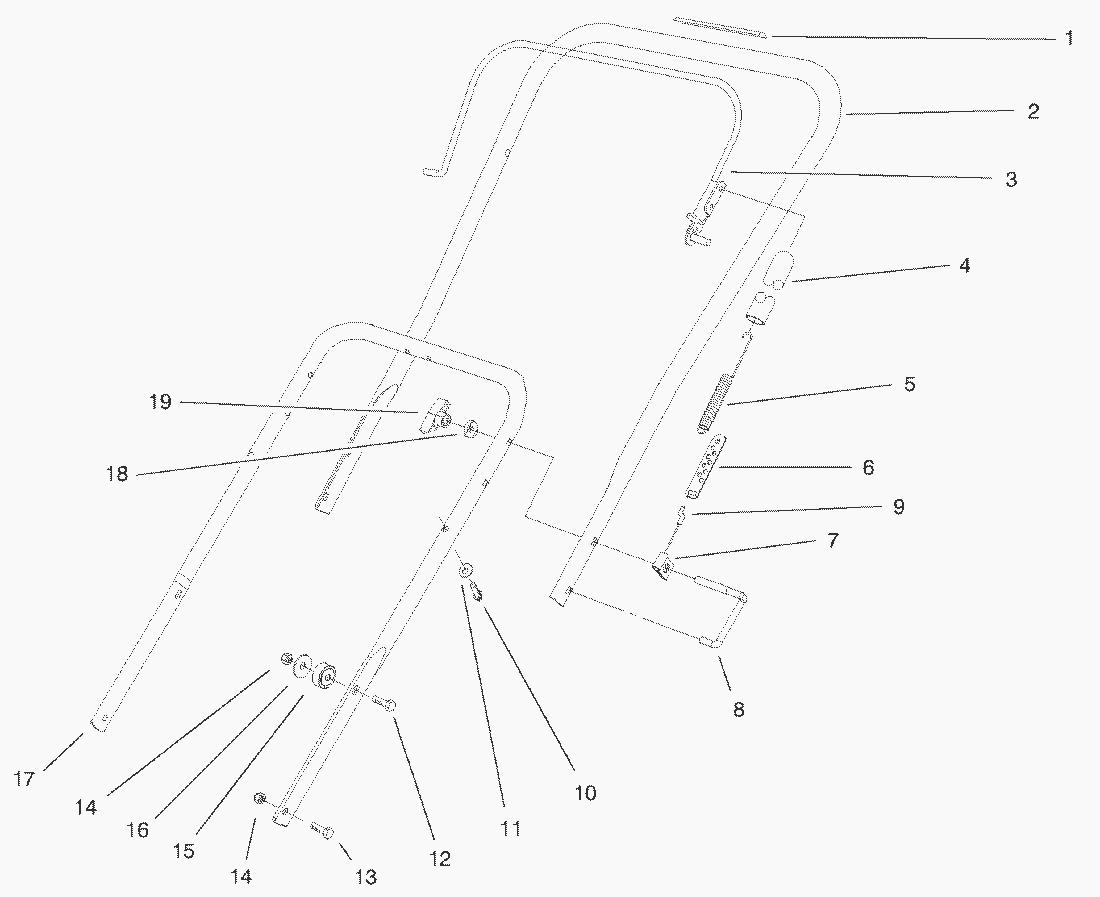 1
2
3
4
5
6
9
7
8
19
18
17
14
16
15
14
13
12
11
10