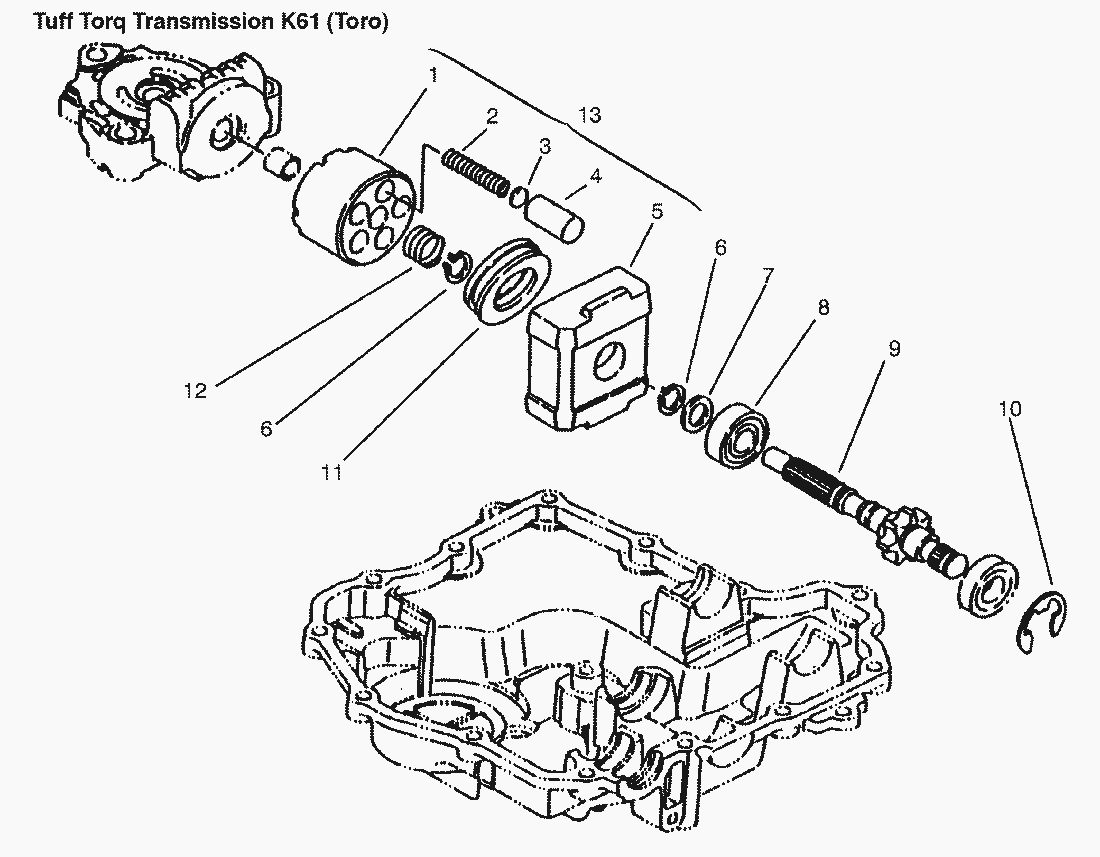 Tuff Torq Transmission K61 (Toro)

1
2
13
3
4
5
6
7
8
9
10
12
6
11