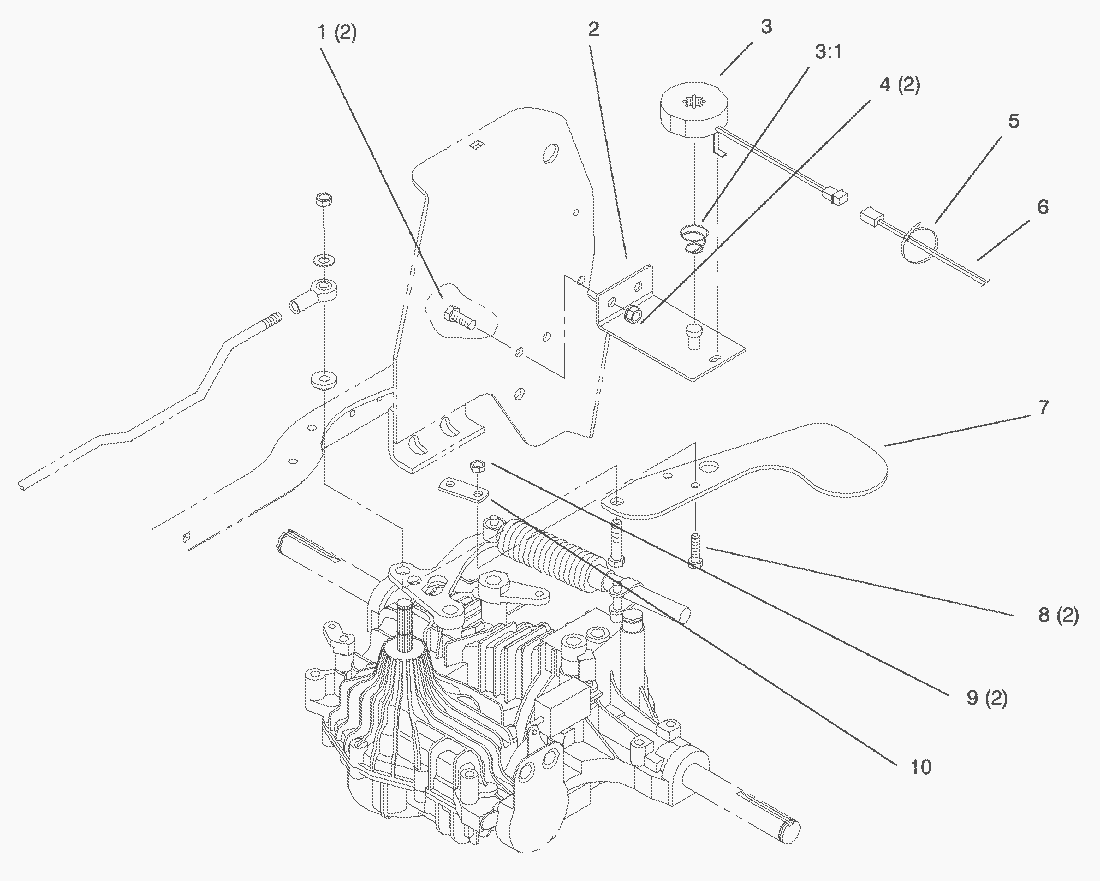 1 (2)
2
3
3:1
4 (2)
5
6
7
8 (2)
9 (2)
10