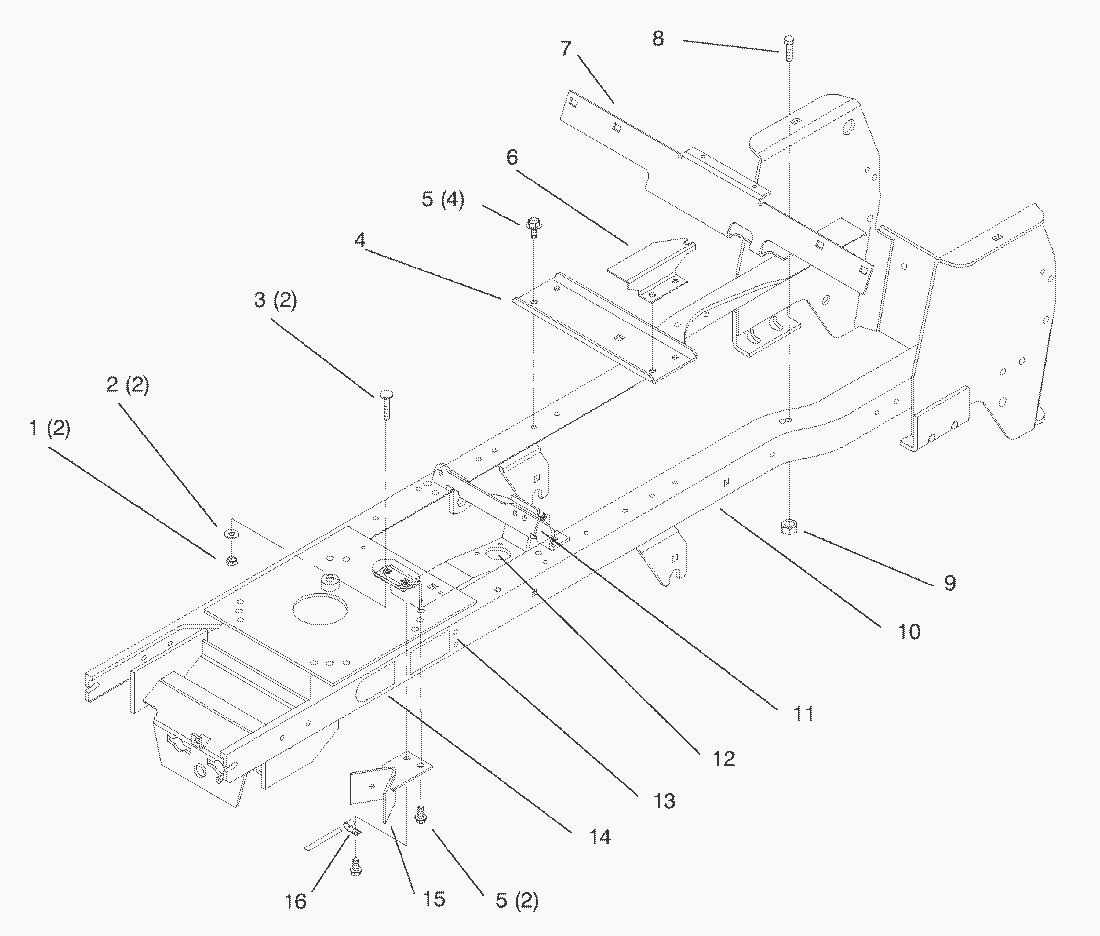 8
7
6
5 (4)
4
3 (2)
2 (2)
1 (2)
9
10
11
12
13
14
16
15
5 (2)