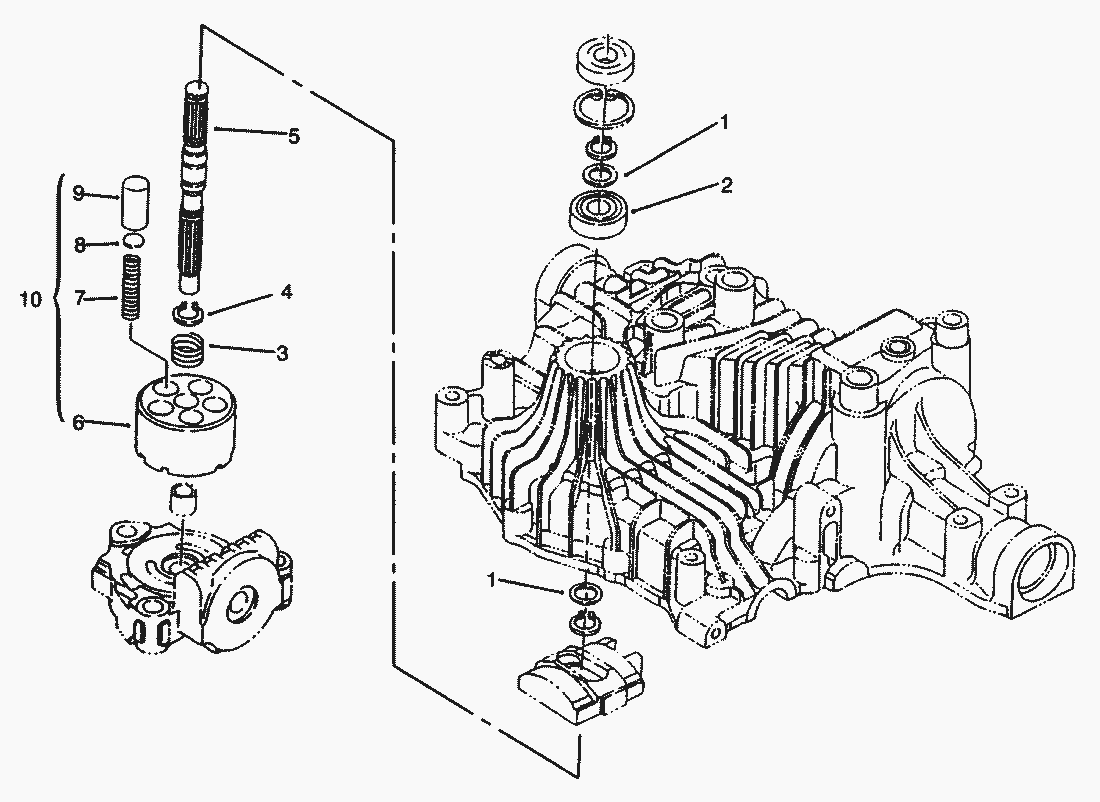 5
9
8
10
7
4
3
6
1
2
1