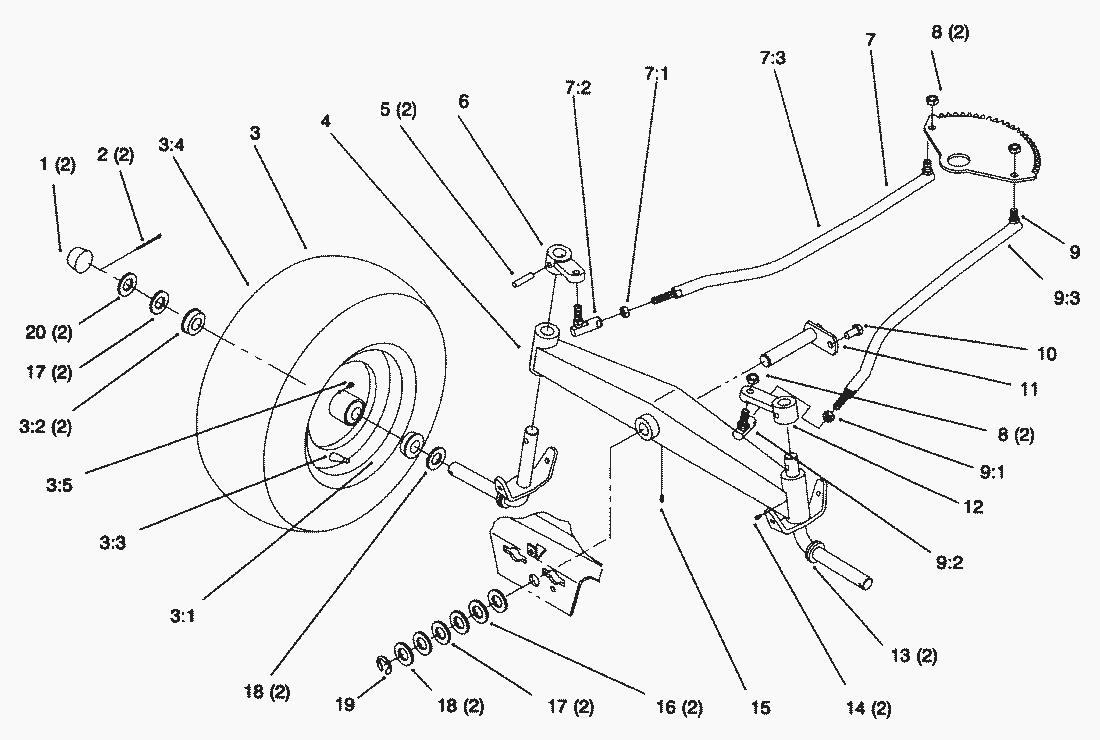 1 (2)
2 (2)
3:4
3
4
5 (2)
6
7:2
7:1
7:3
7
8 (2)
9
9:3
10
11
8 (2)
9:1
12
9:2
20 (2)
17 (2)
3:2 (2)
3:5
3:3
3:1
18 (2)
19
18 (2)
17 (2)
16 (2)
15
14 (2)
13 (2)