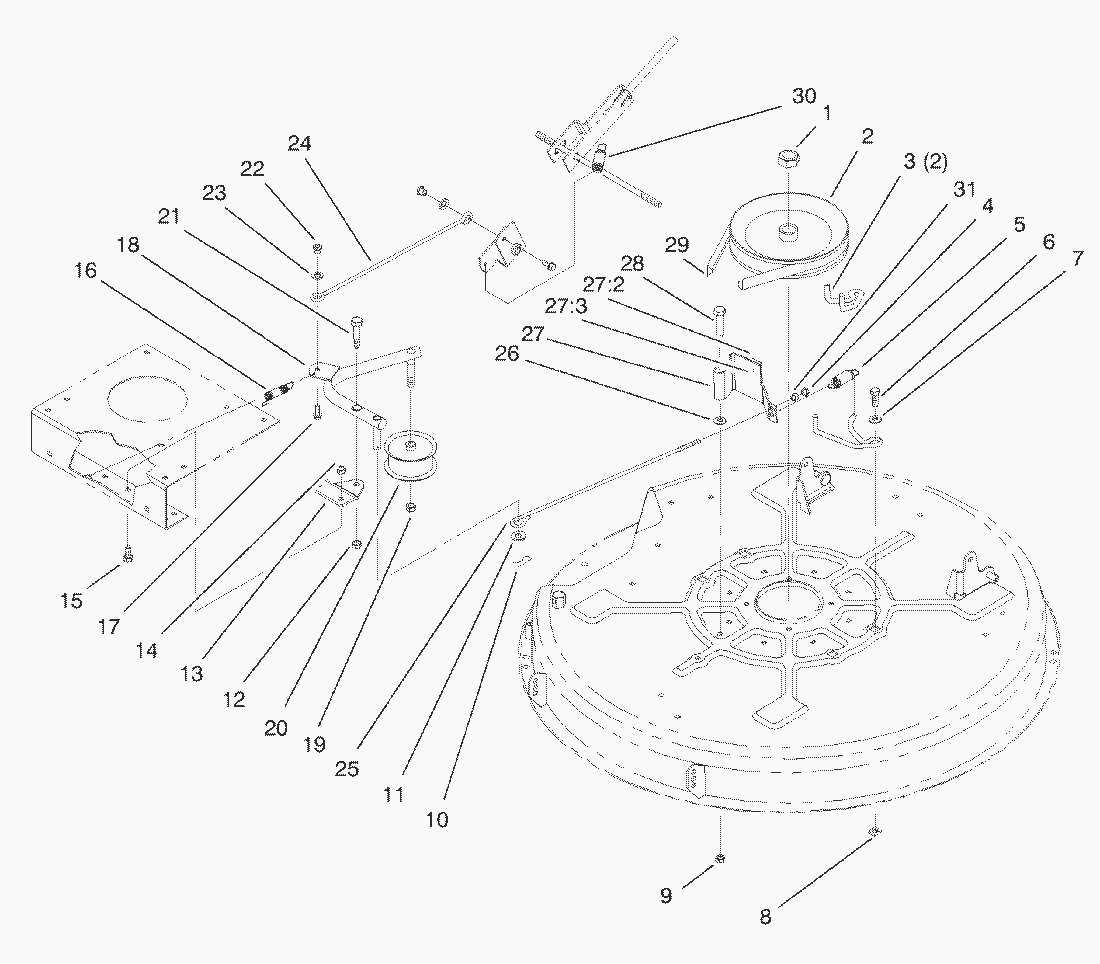 30
1
2
3 (2)
31
4
5
6
7
24
22
23
21
18
16
29
28
27:2
27:3
27
26
15
17
14
13
12
20
19
25
11
10
9
8