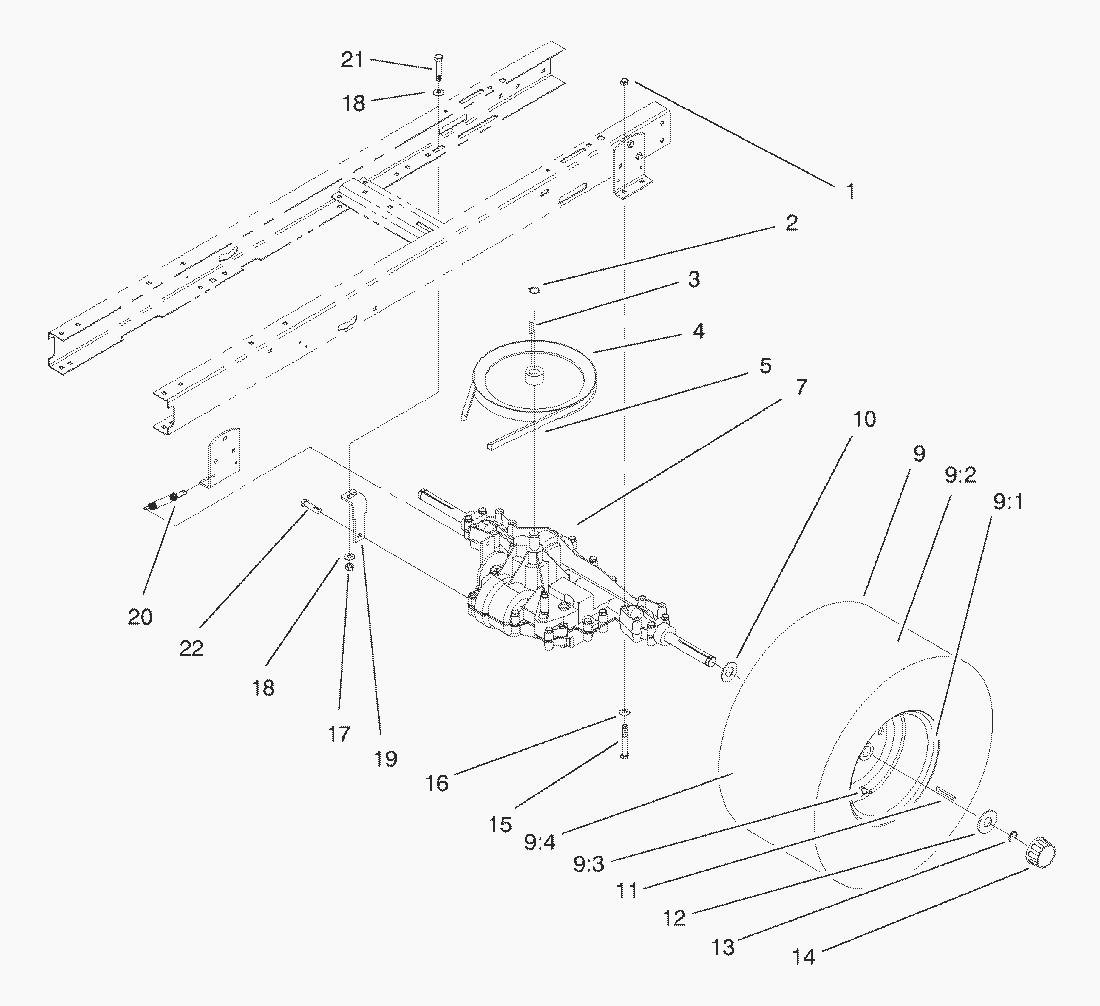 21
18
1
2
3
4
5
7
10
9
9:2
9:1
20
22
18
17
19
16
15
9:4
9:3
11
12
13
14