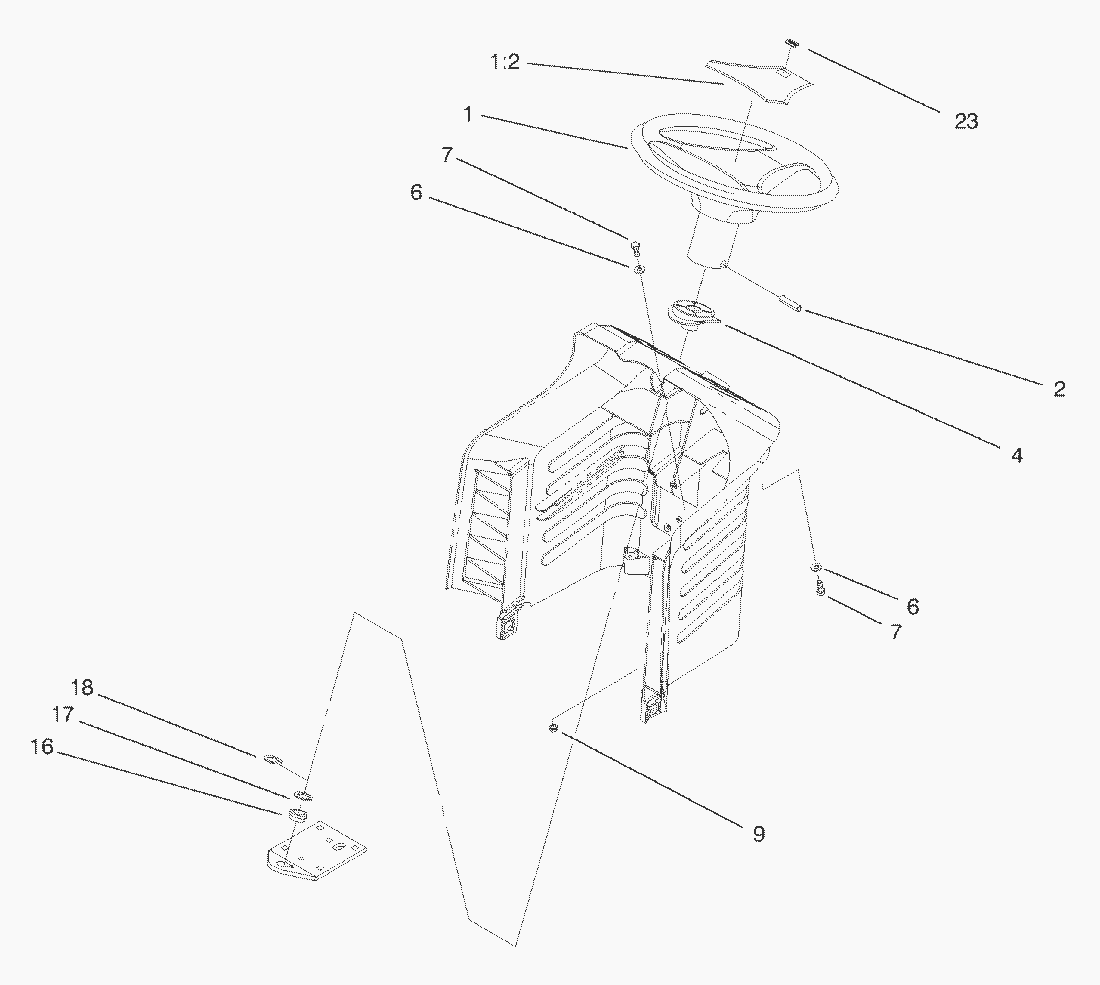 1:2
23
1
7
6
2
4
6
7
18
17
16
9