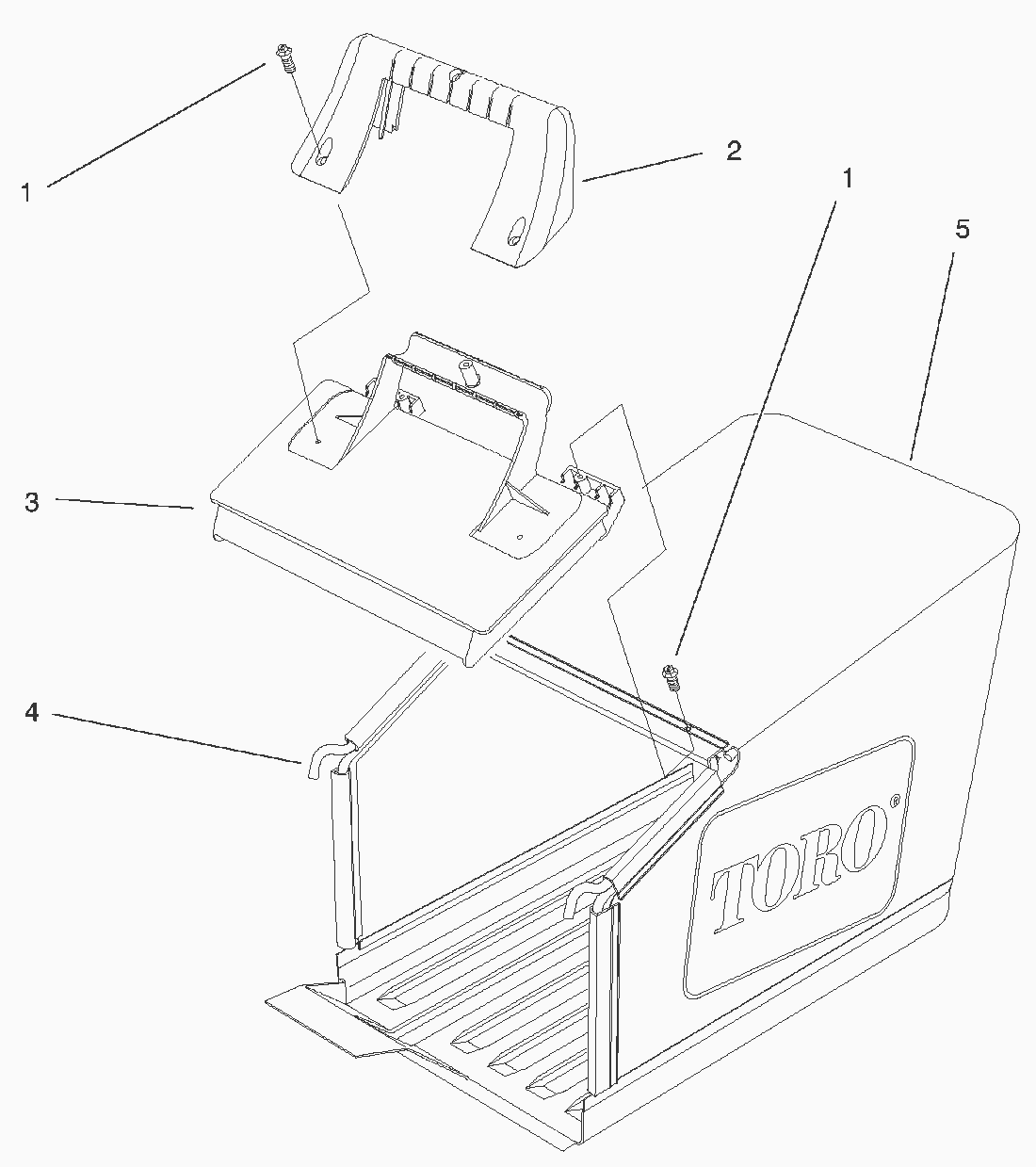 1
2
1
5
3
4
TORO®