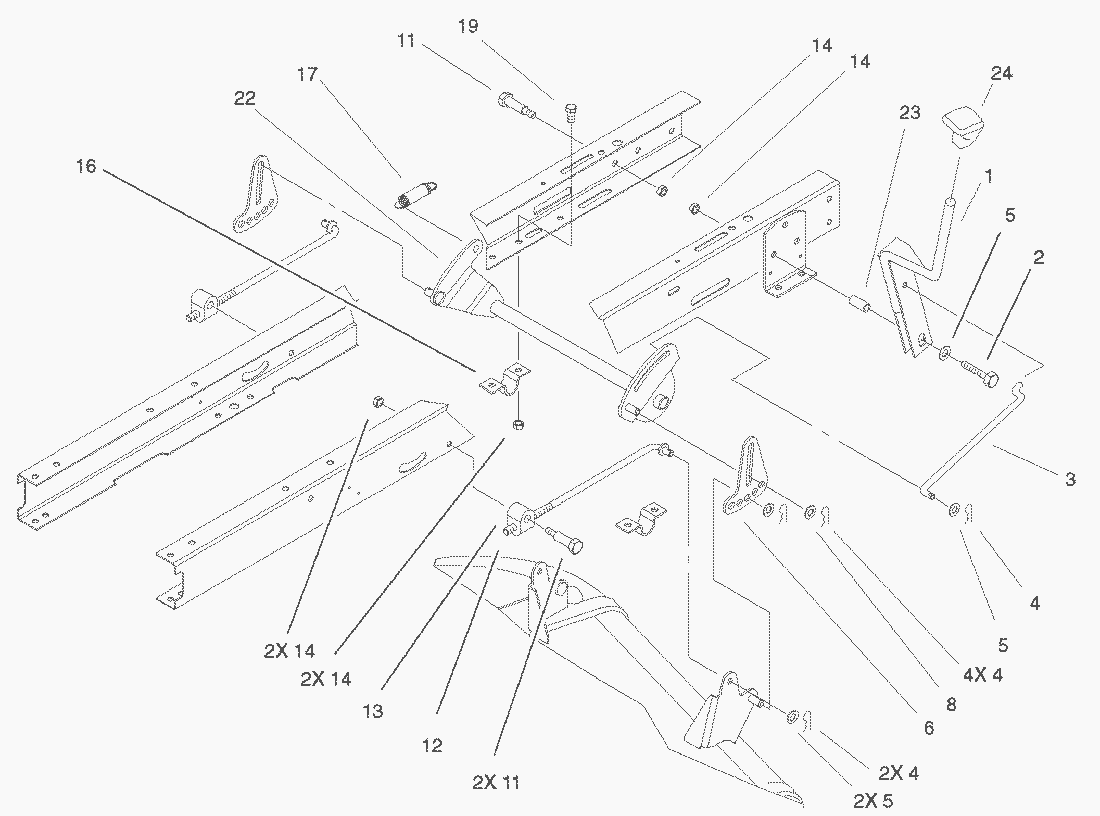 19
11
14
14
17
24
22
23
16
1
5
2
3
4
5
4X 4
8
6
2X 14
2X 14
13
12
2X 11
2X 4
2X 5