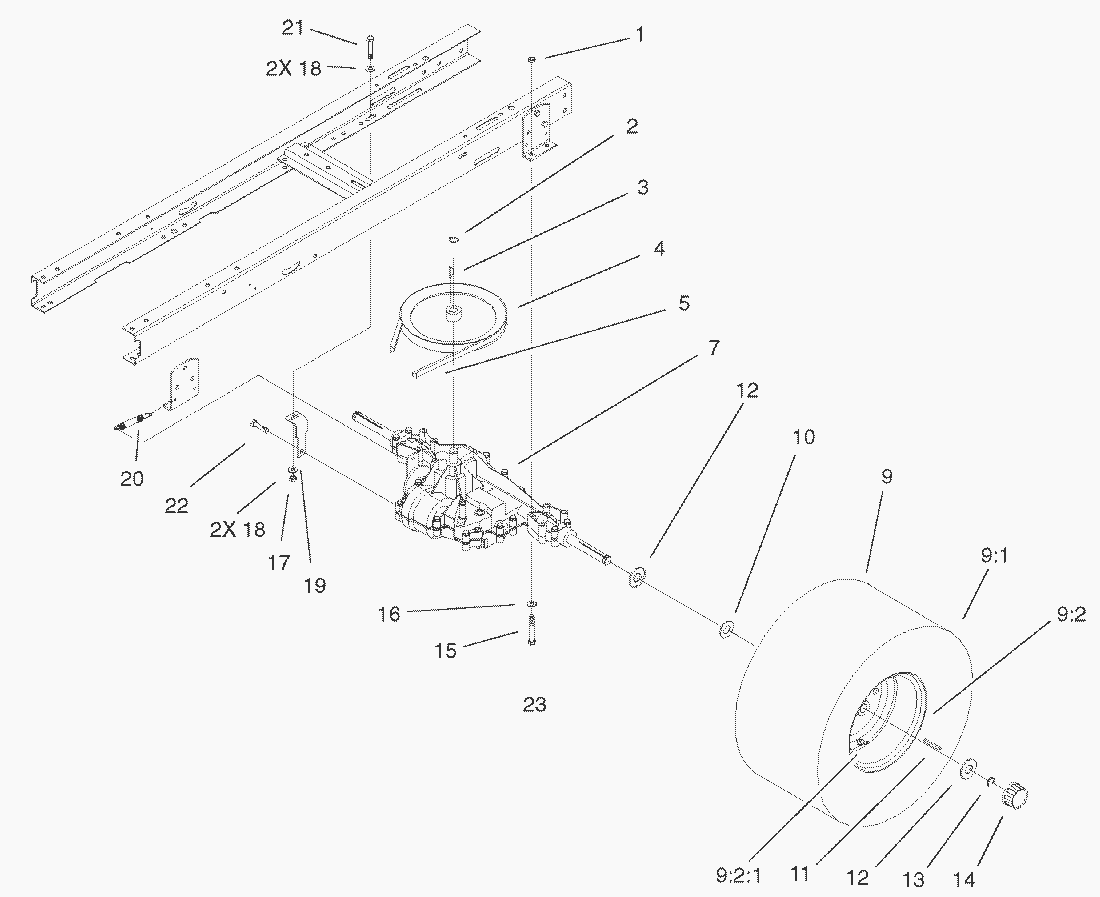 21
2X 18
1
2
3
4
5
7
12
10
9
9:1
9:2
20
22
2X 18
17
19
16
15
23
9:2:1
11
12
13
14