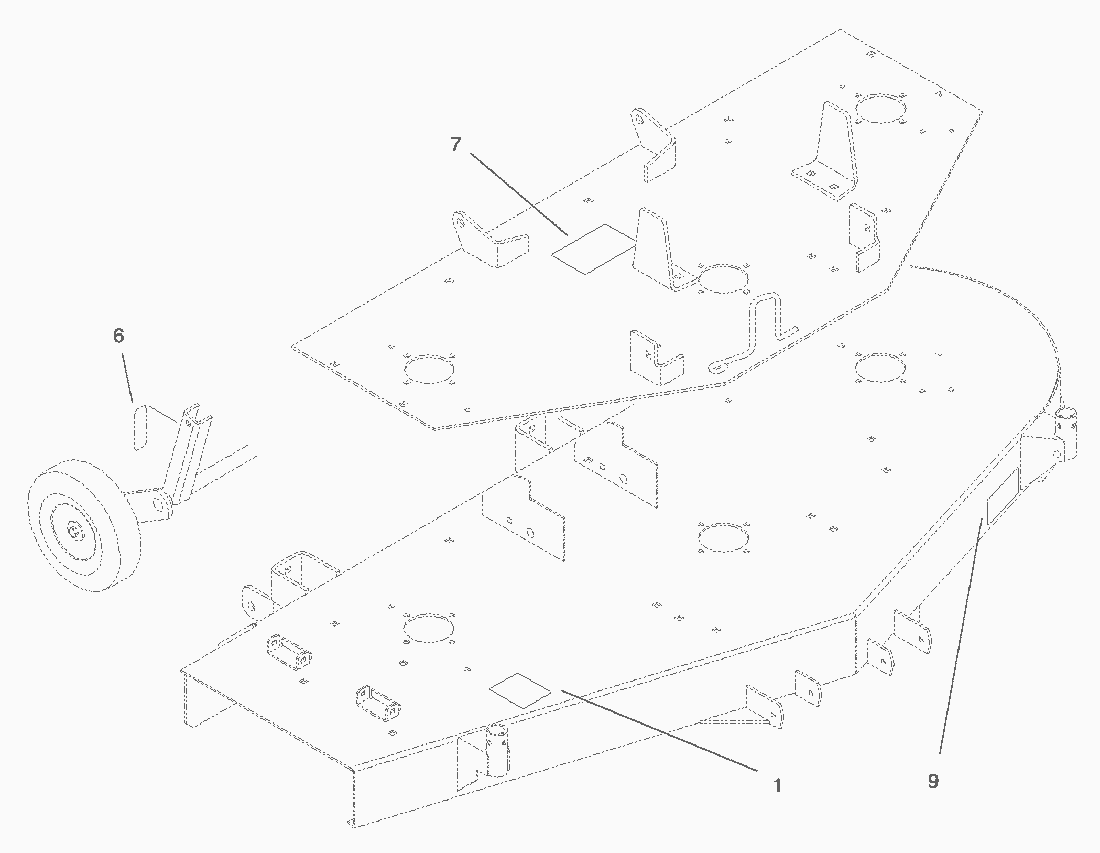 7

6

1

9