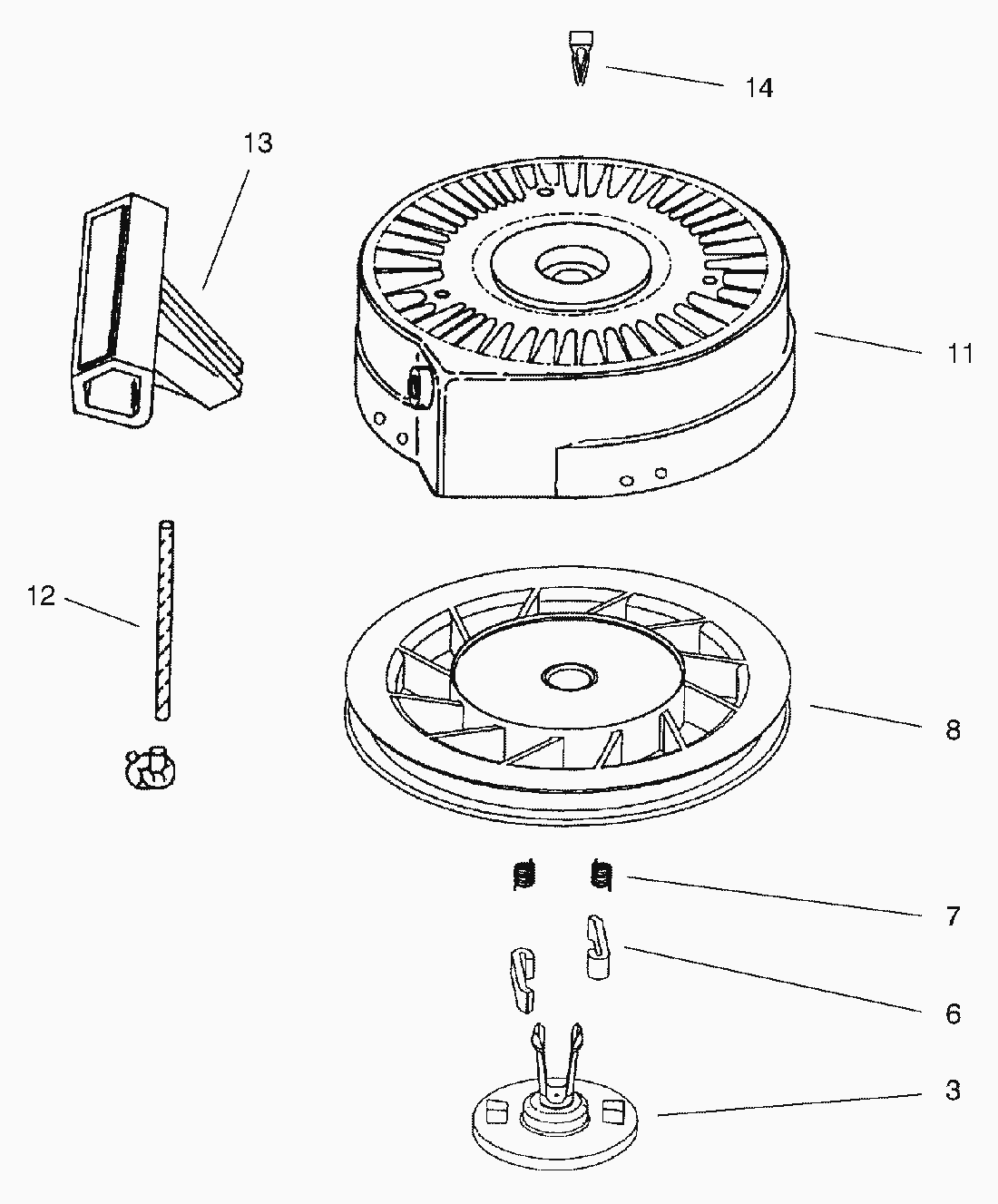 14

13

11

12

8

7

6

3