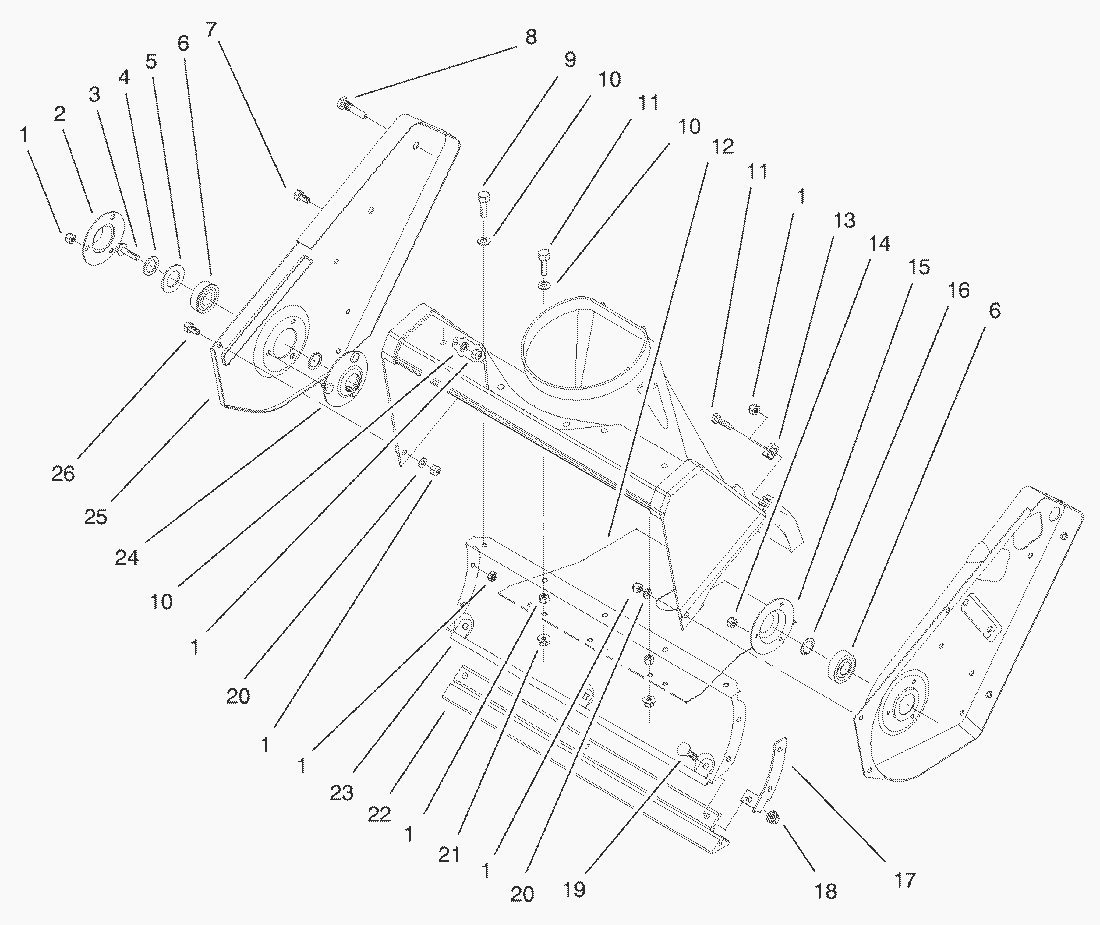 1
2
3
4
5
6
7
8
9
10
11
10
12
11
1
13
14
15
16
6
26
25
24
10
1
20
1
1
23
22
1
21
1
20
19
18
17