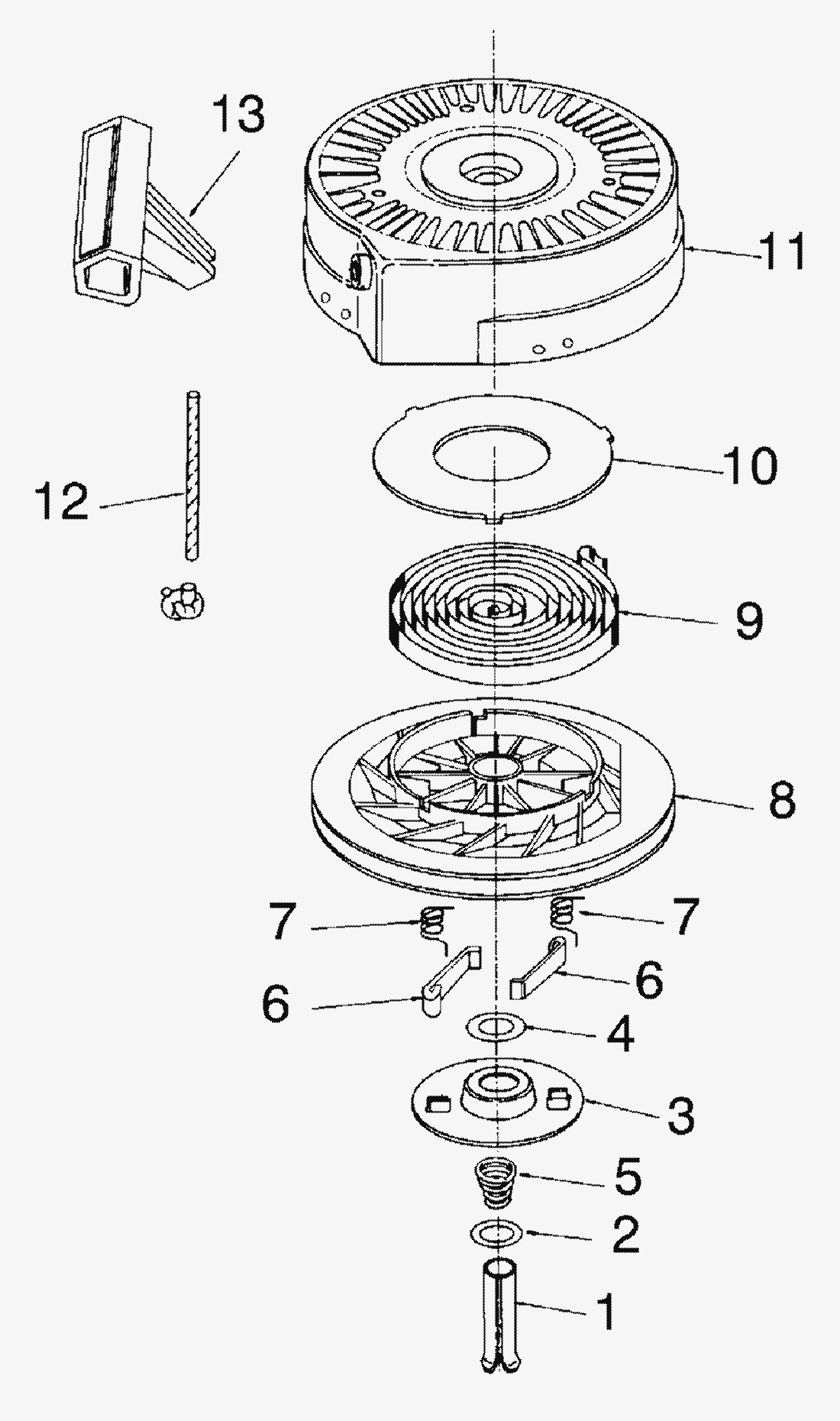 13
11
10
12
9
8
7
7
6
6
4
3
5
2
1