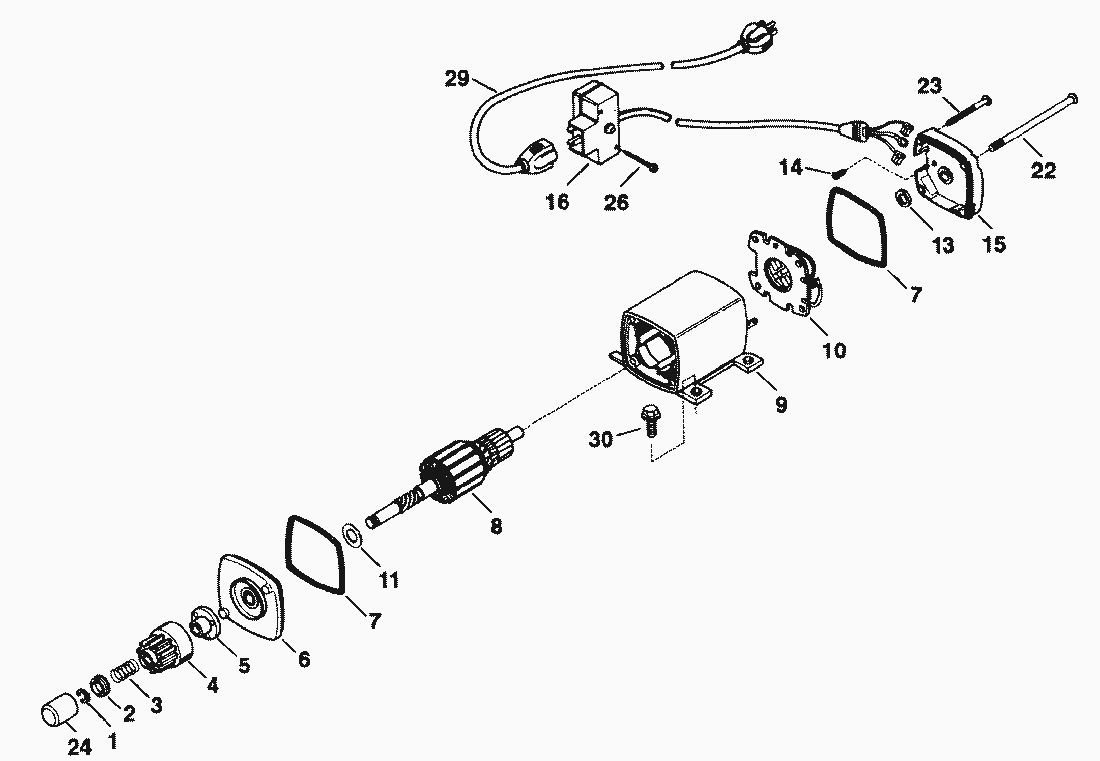 29
23
22
14
16
26
13
15
7
10
9
30
8
11
7
6
5
4
3
2
1
24