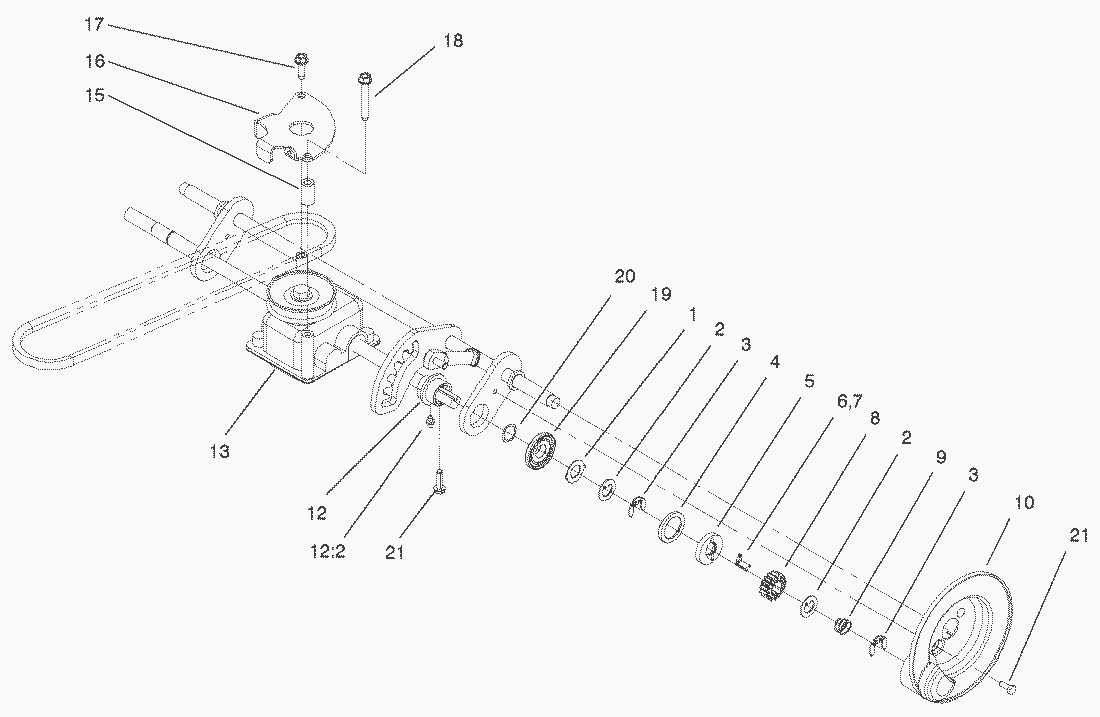 17
16
15
18
20
19
1
2
3
4
5
6,7
8
2
9
3
10
21
13
12
12:2
21