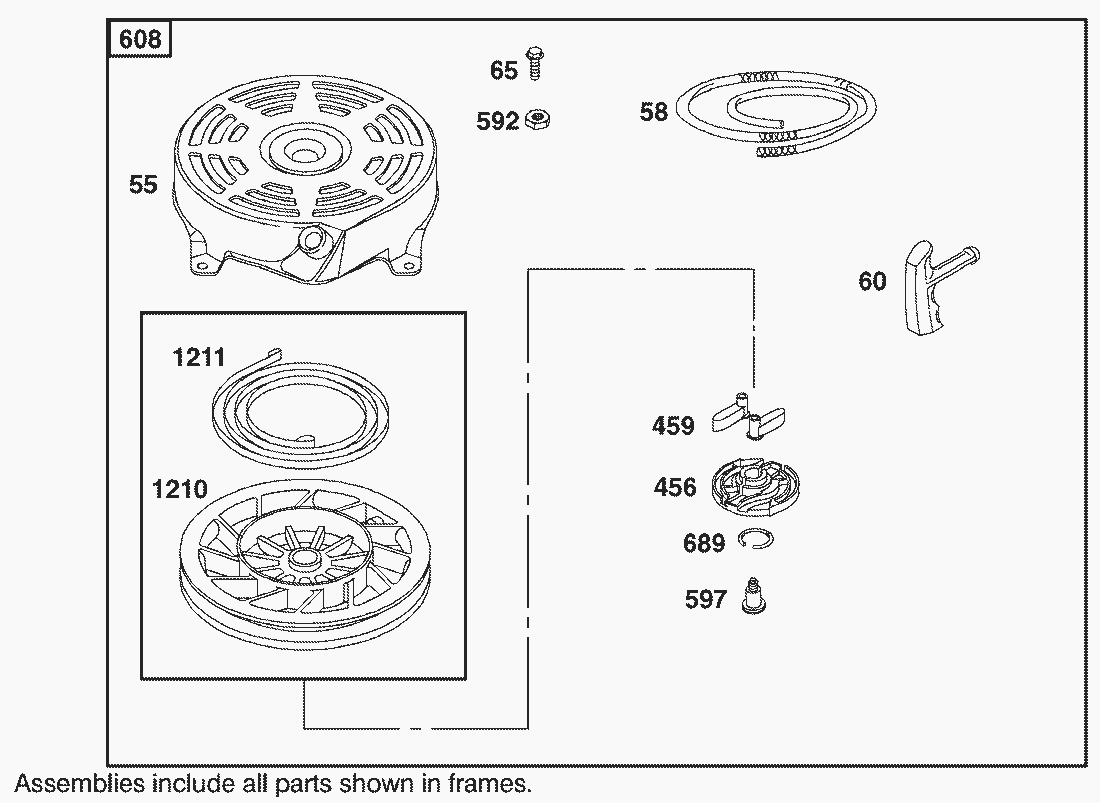 608

65

592

58

55

60

1211

1210

459

456

689

597

Assemblies include all parts shown in frames.