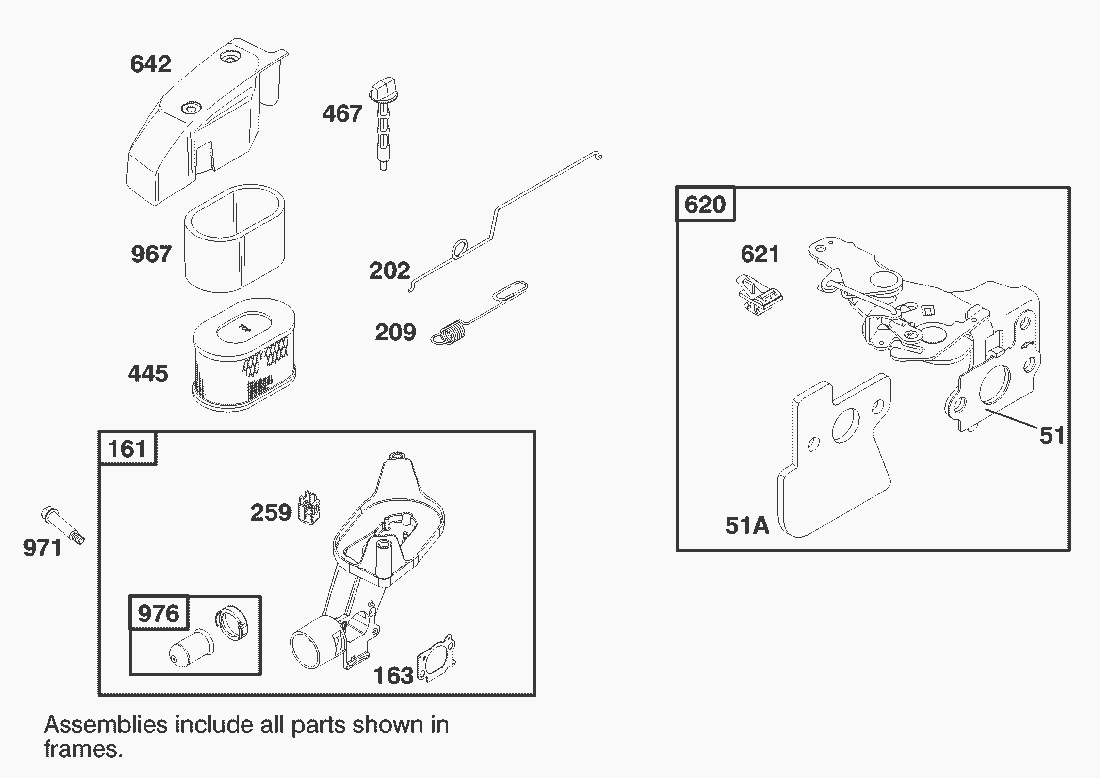 642
467
967
202
209
445
161
259
971
976
163
620
621
51
51A
Assemblies include all parts shown in frames.