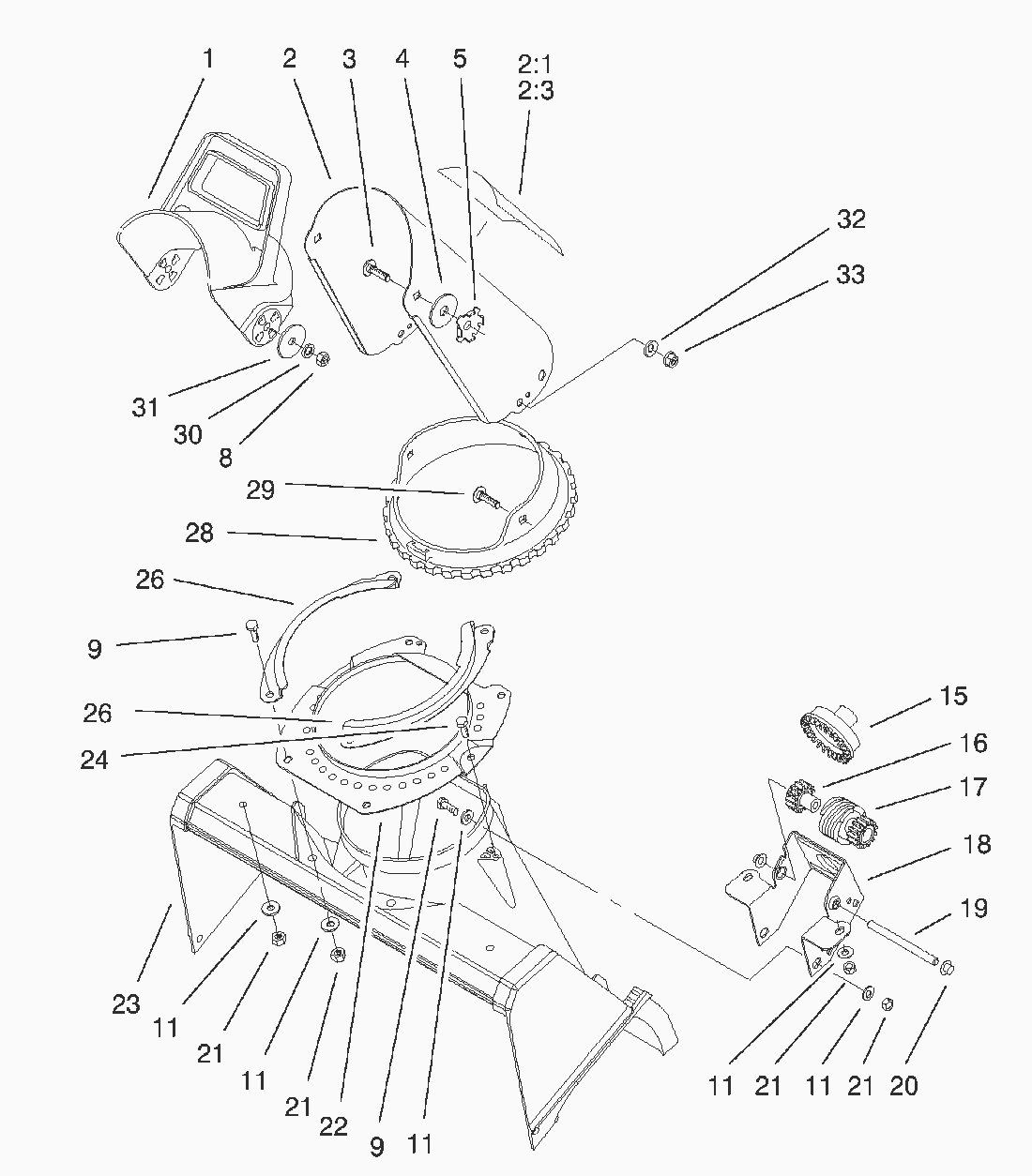 1
2
3
4
5
2:1
2:3
32
33
31
30
8
29
28
26
9
26
24
15
16
17
18
19
23
11
21
11
21
22
9
11
11
21
11
21
20