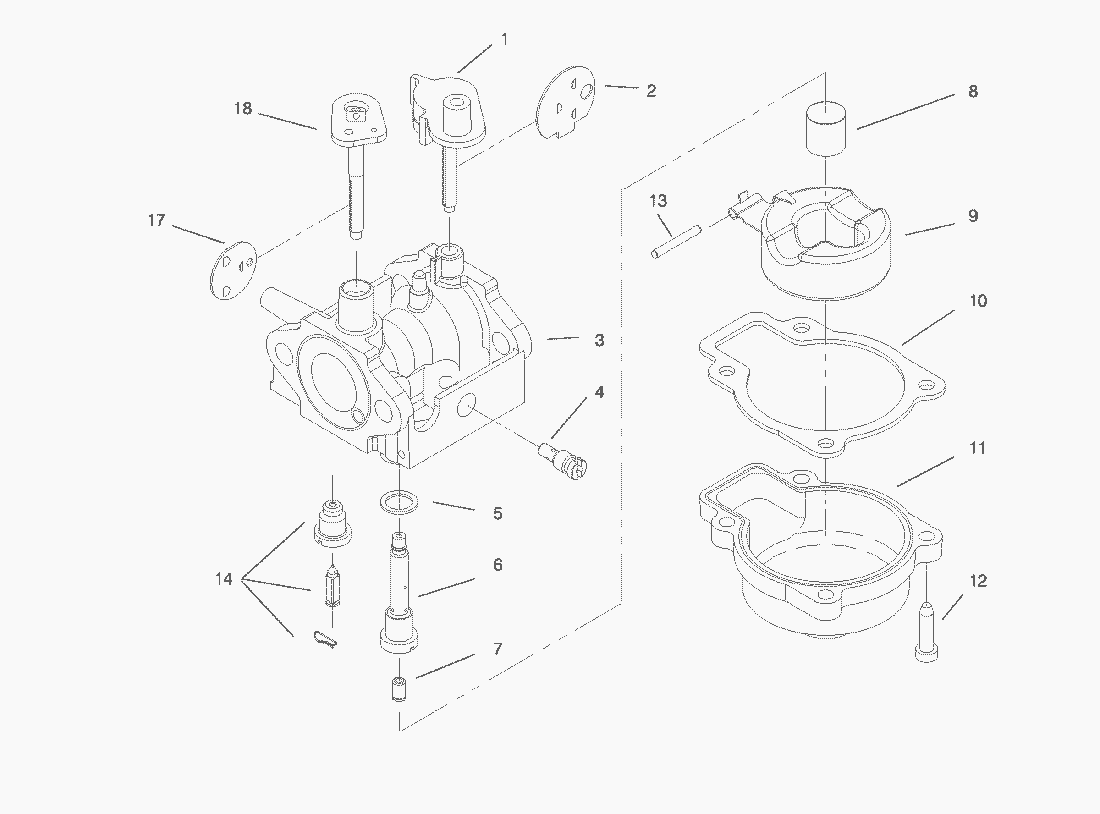 1
2
18
8
13
9
17
10
3
4
11
5
6
14
12
7