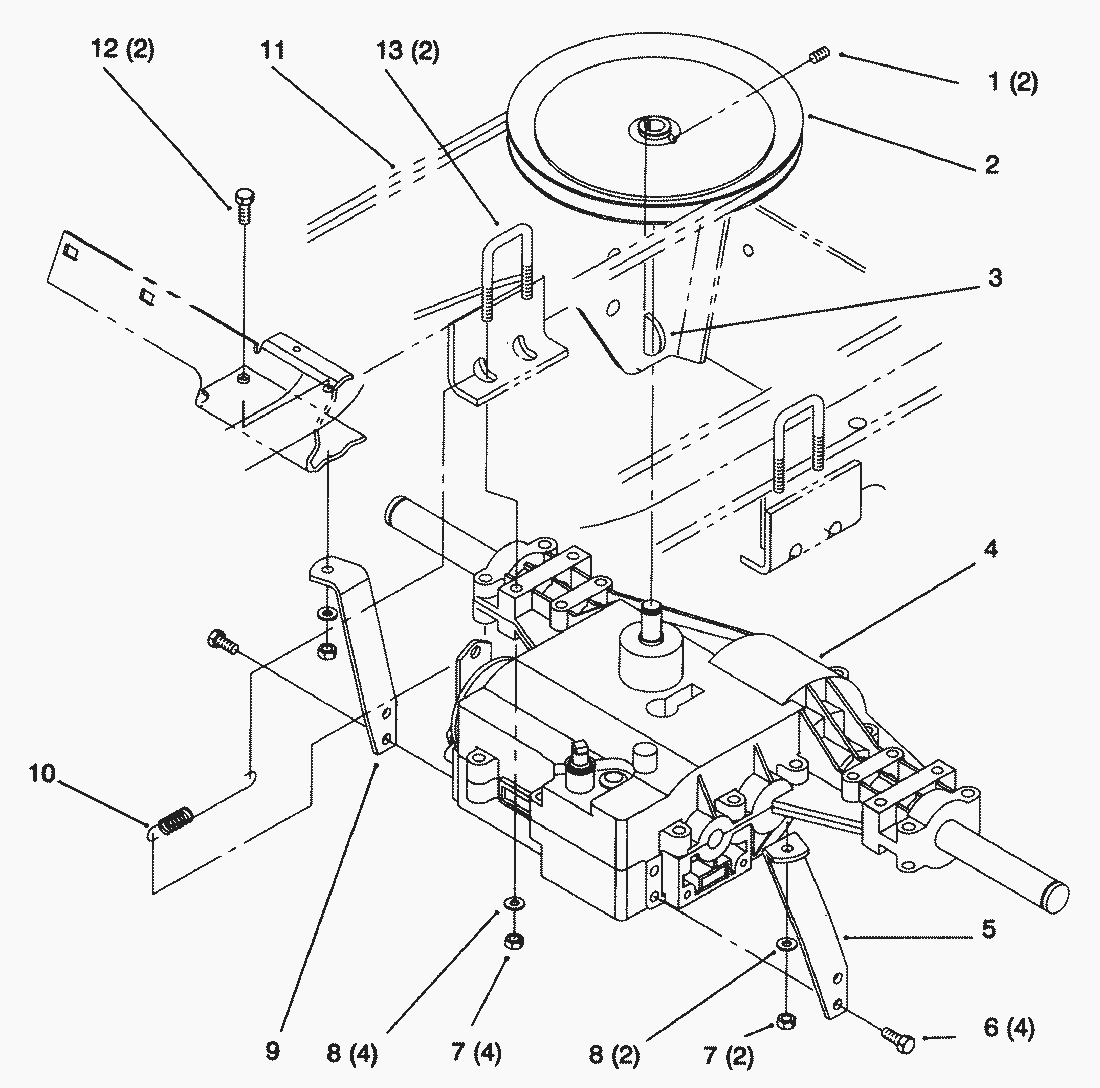 12 (2)
11
13 (2)
1 (2)
2
3
4
10
5
9
8 (4)
7 (4)
8 (2)
7 (2)
6 (4)