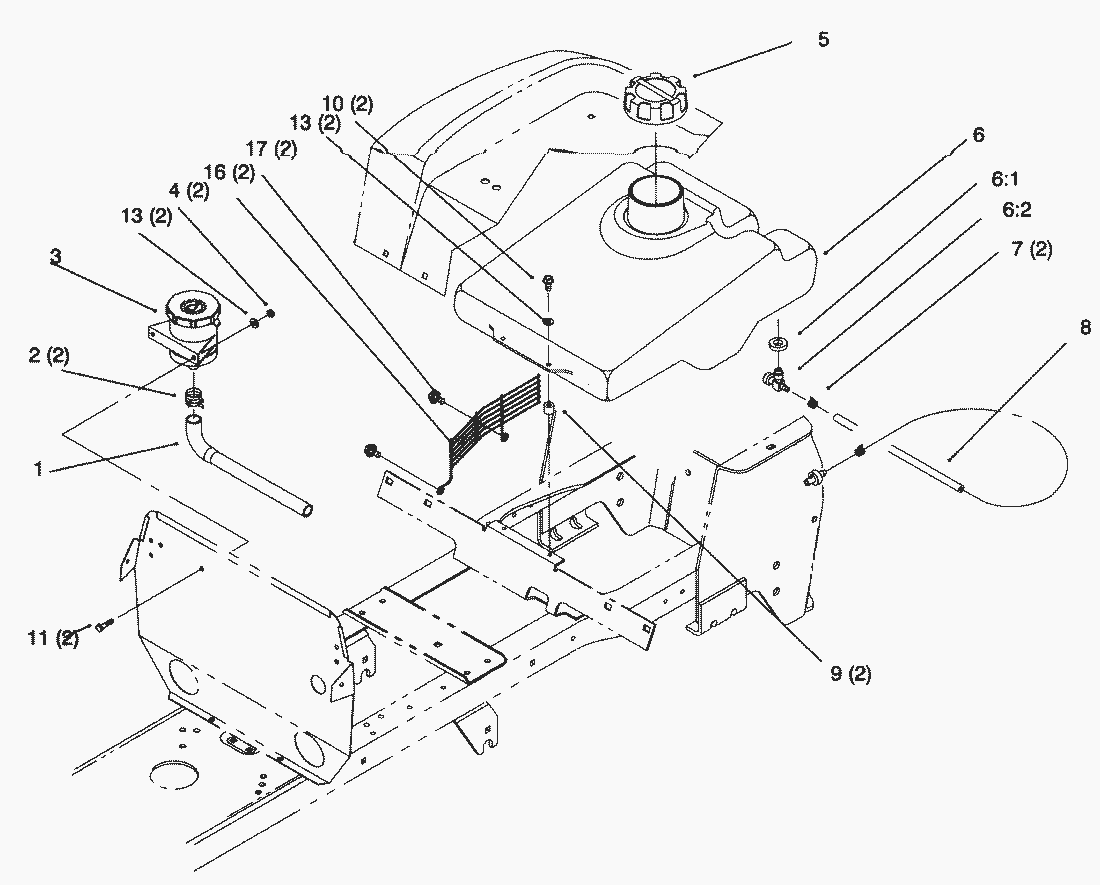 5
10 (2)
13 (2)
17 (2)
16 (2)
4 (2)
13 (2)
3
2 (2)
1
6
6:1
6:2
7 (2)
8
11 (2)
9 (2)